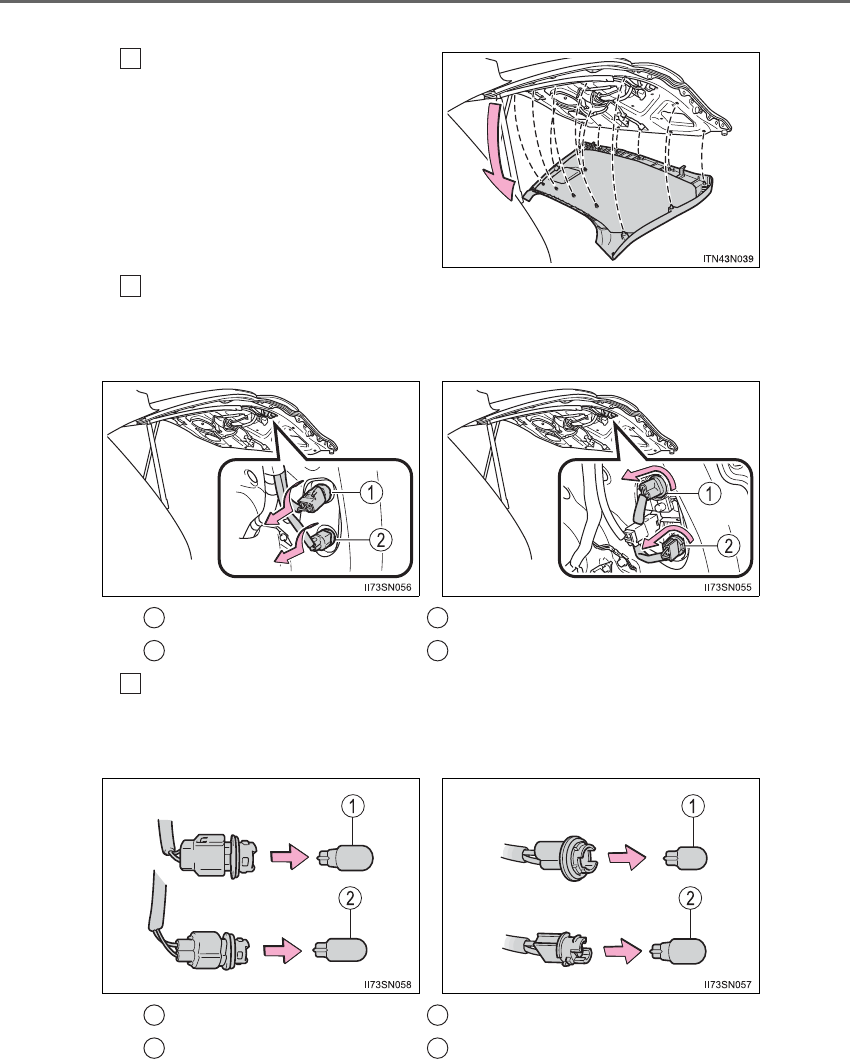 ITN43N039

1
2
II73SN056

1
2
II73SN055

1
2
II73SN058

1
2
II73SN057