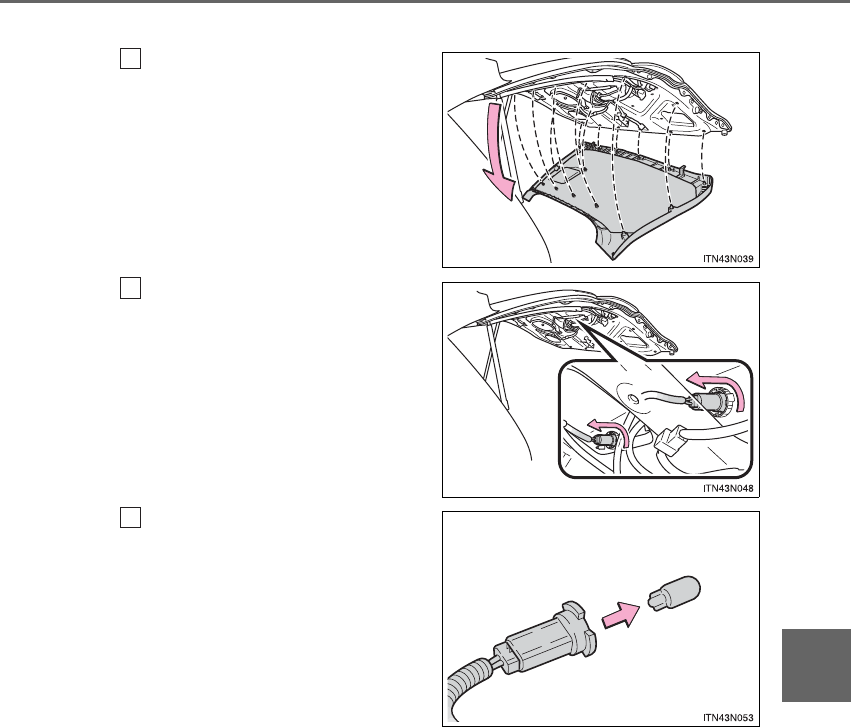 ITN43N039

ITN43N048

ITN43N053