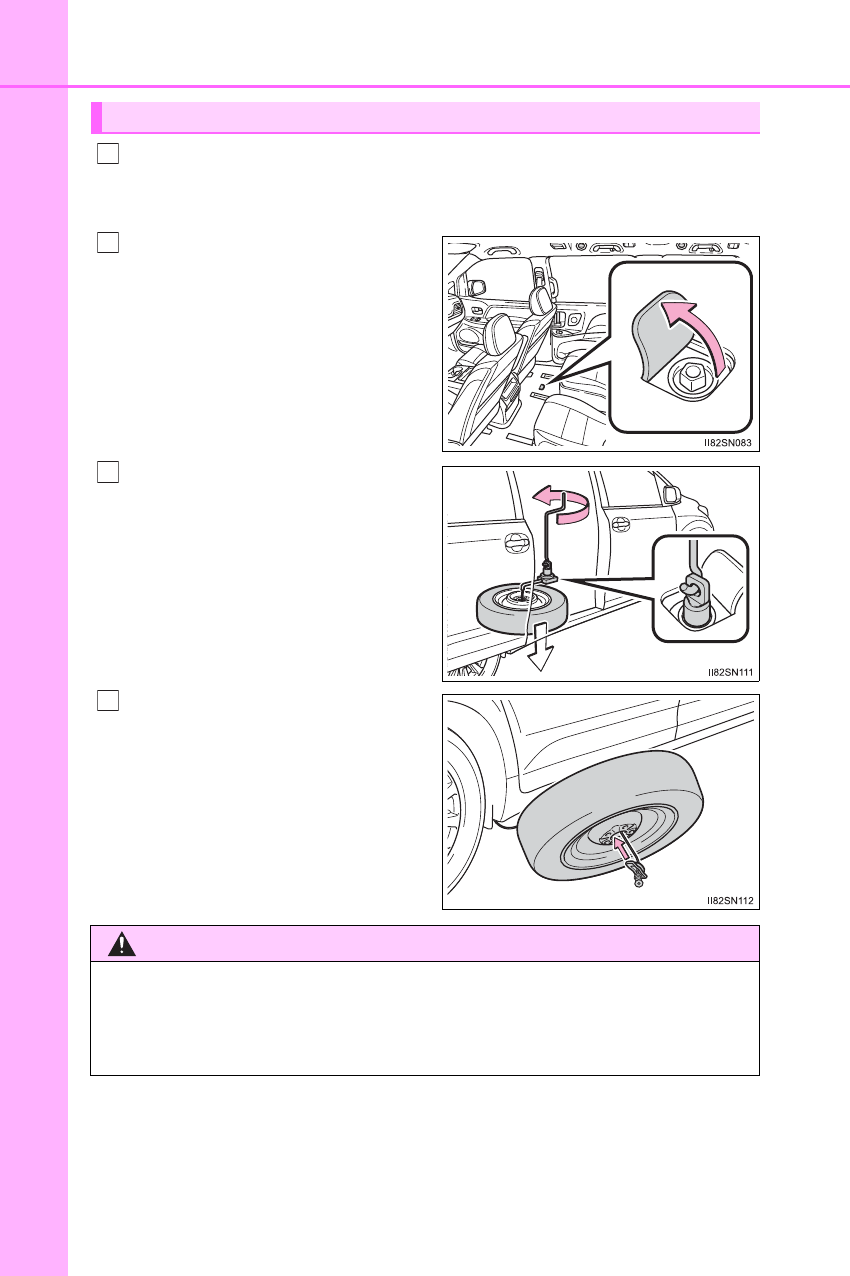 II82SN083

II82SN111

II82SN112