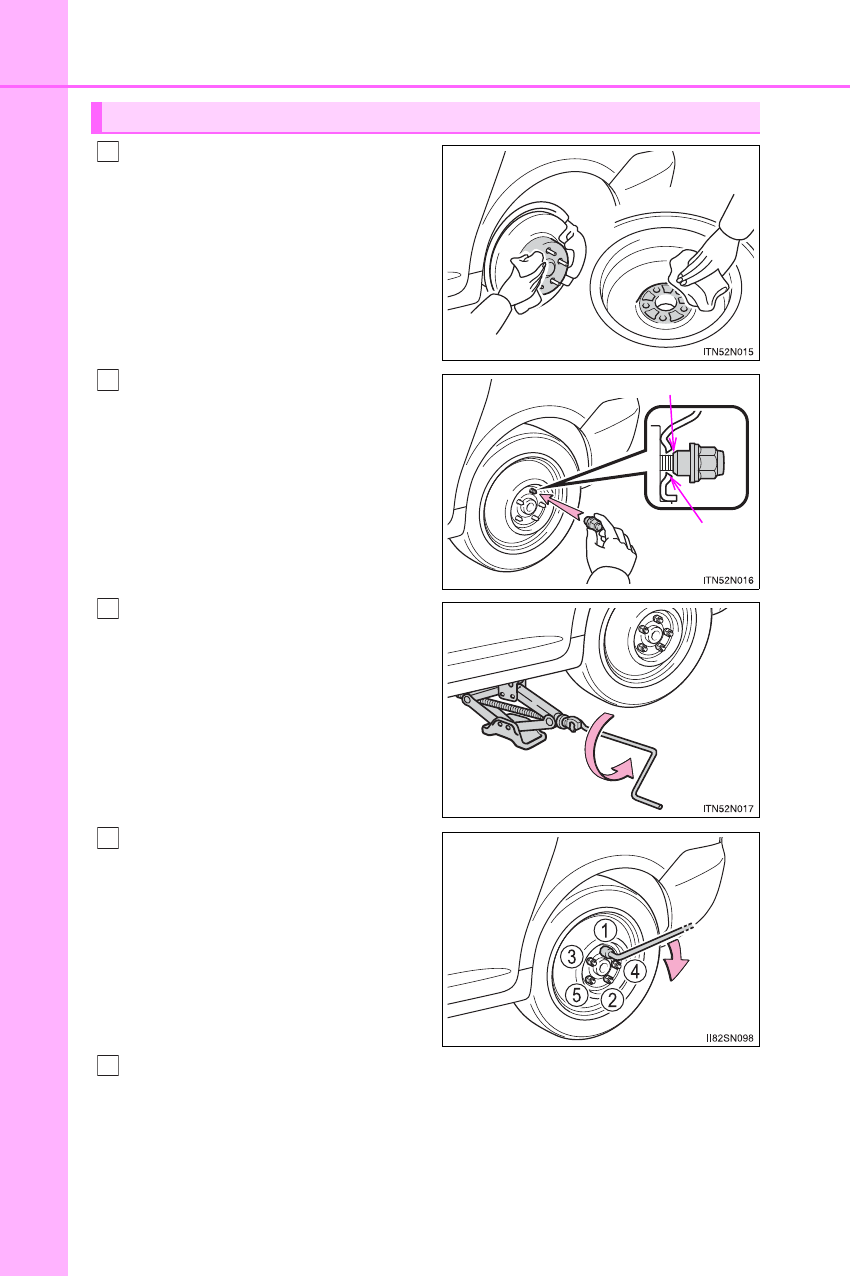 ITN52N015

ITN52N016

ITN52N017

1
3
4
5
2

II82SN098