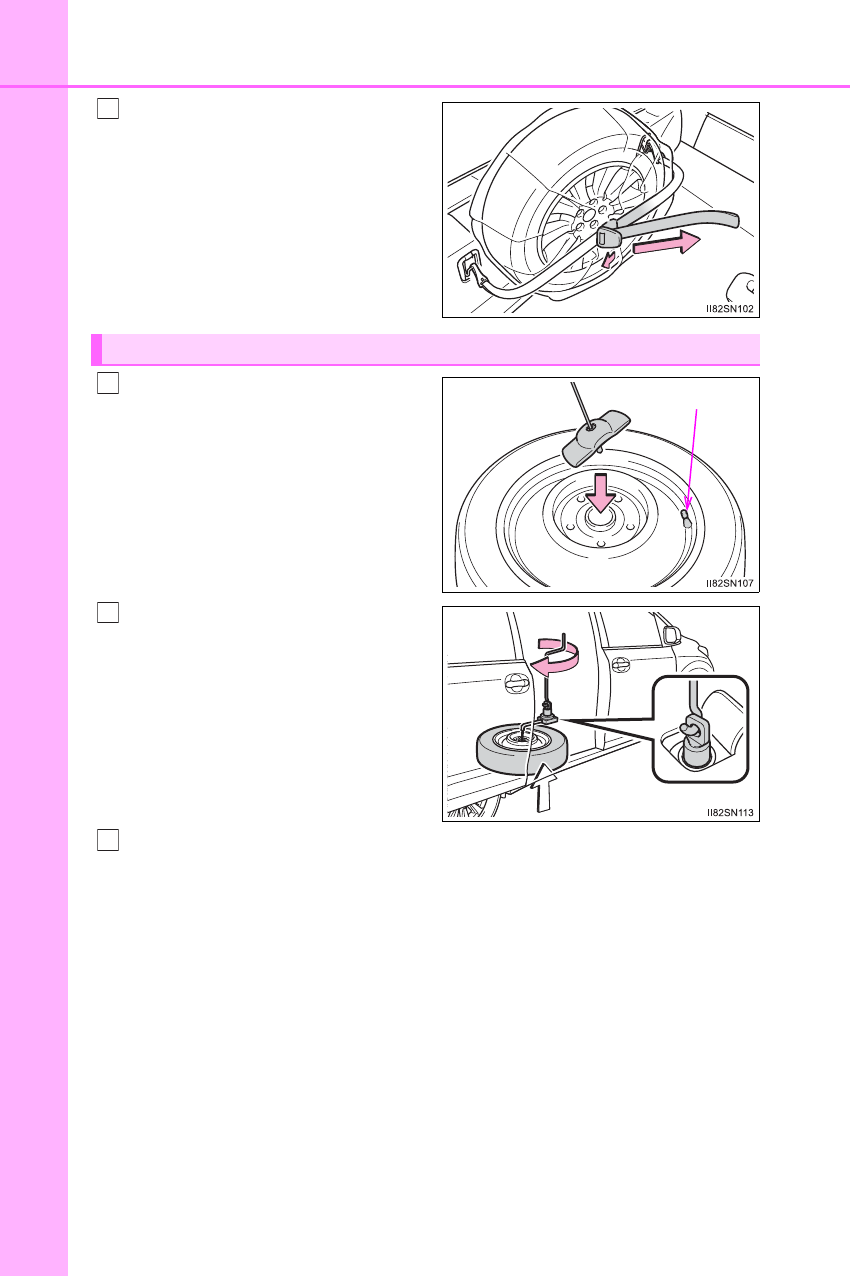 II82SN102

II82SN107

II82SN113