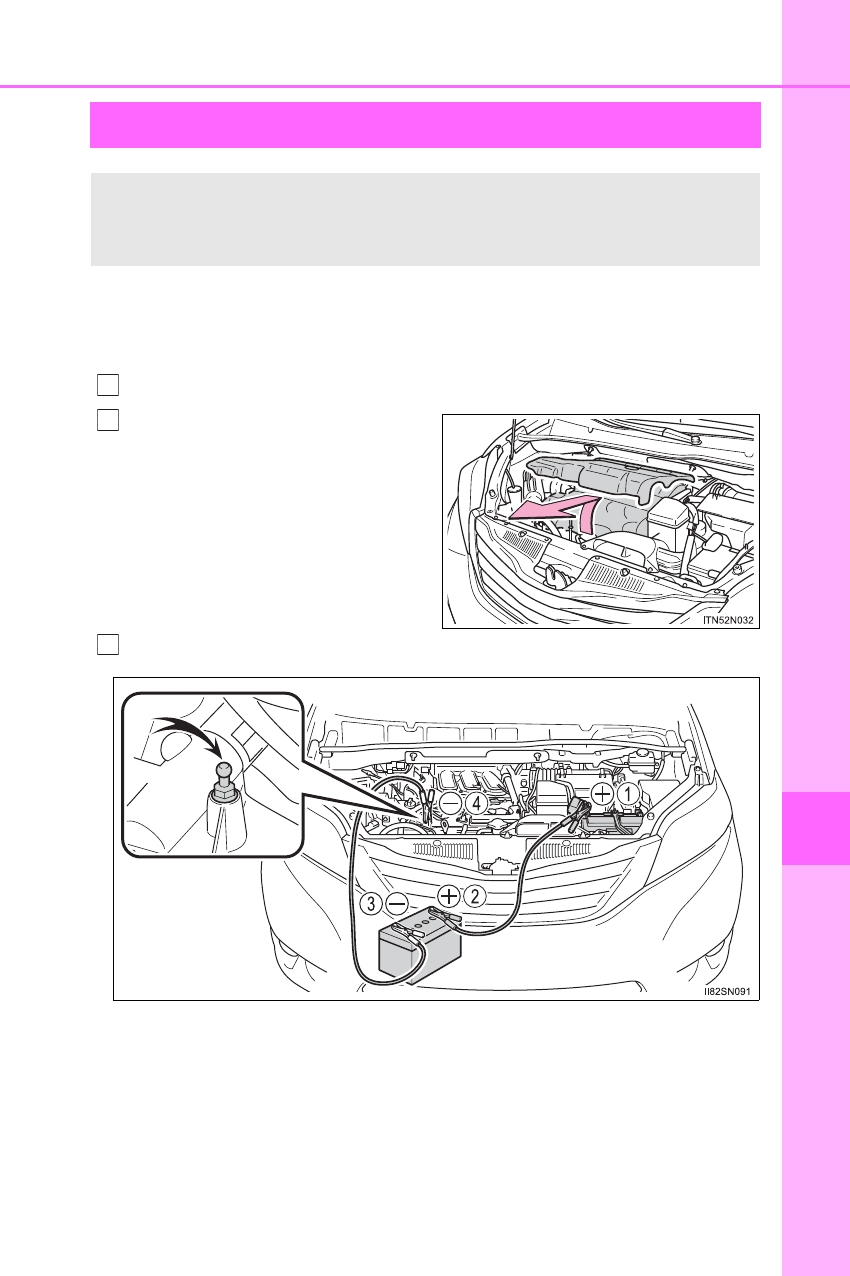 ITN52N032

④
①
③
②

II82SN091