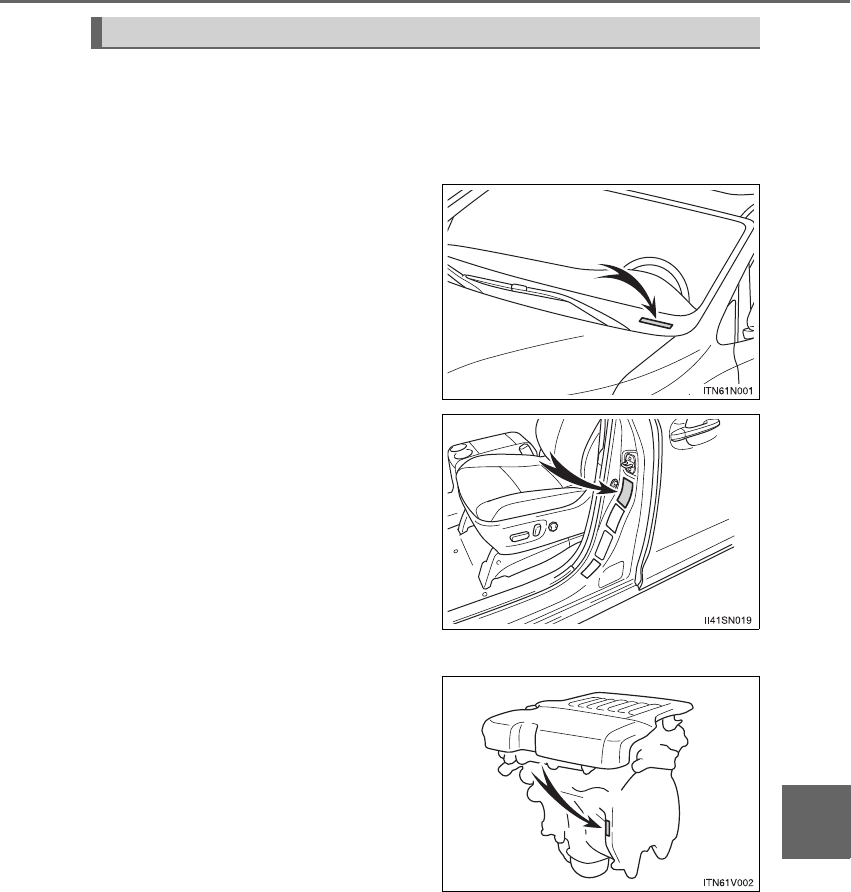 ITN61N001

II41SN019

ITN61V002