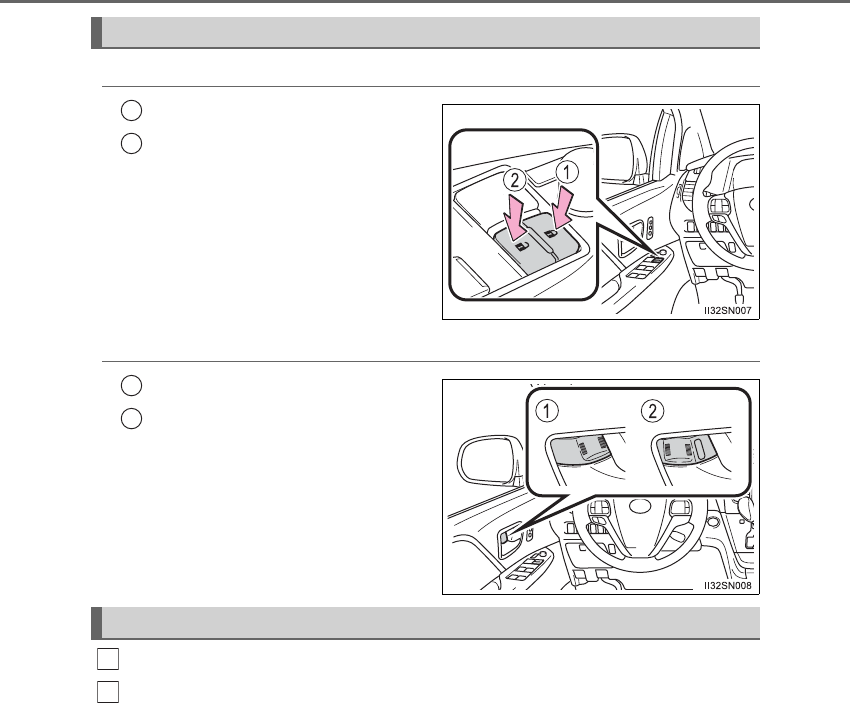 2
1
II32SN007

1
2
II32SN008