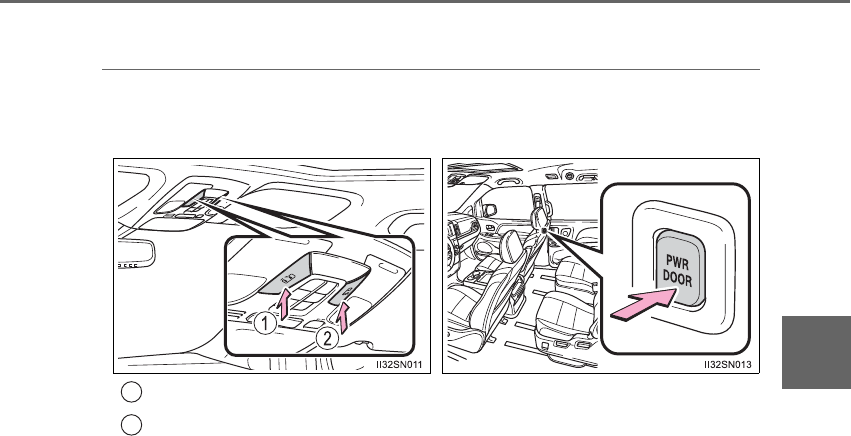 1
2
II32SN011

PWR
DOOR
II32SN013