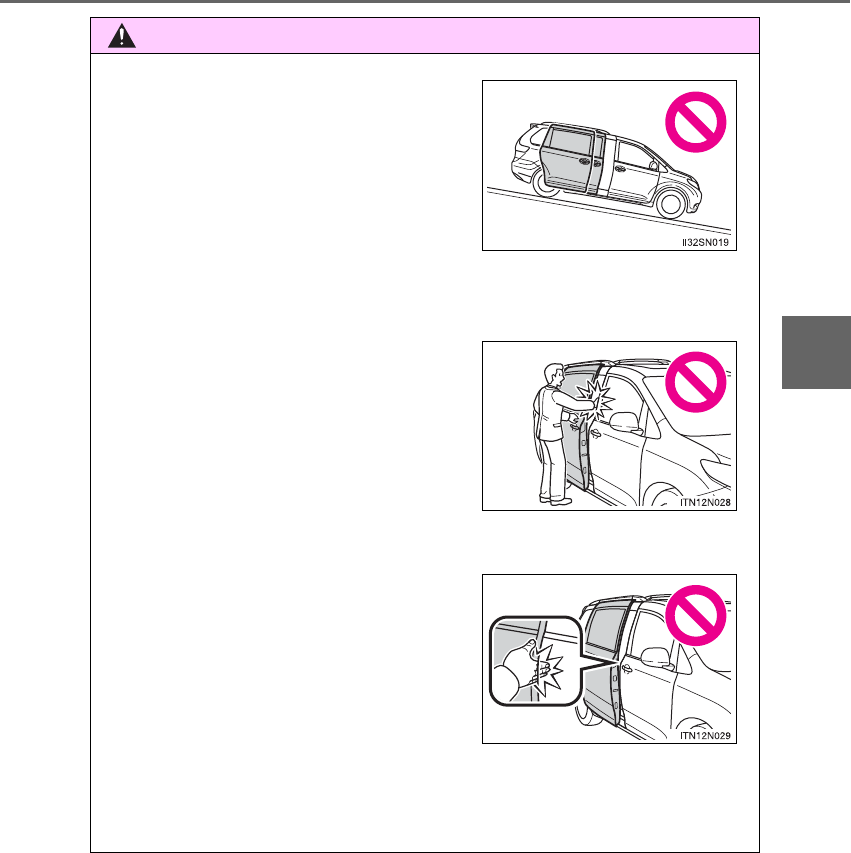 II32SN019

ITN12N028

ITN12N029