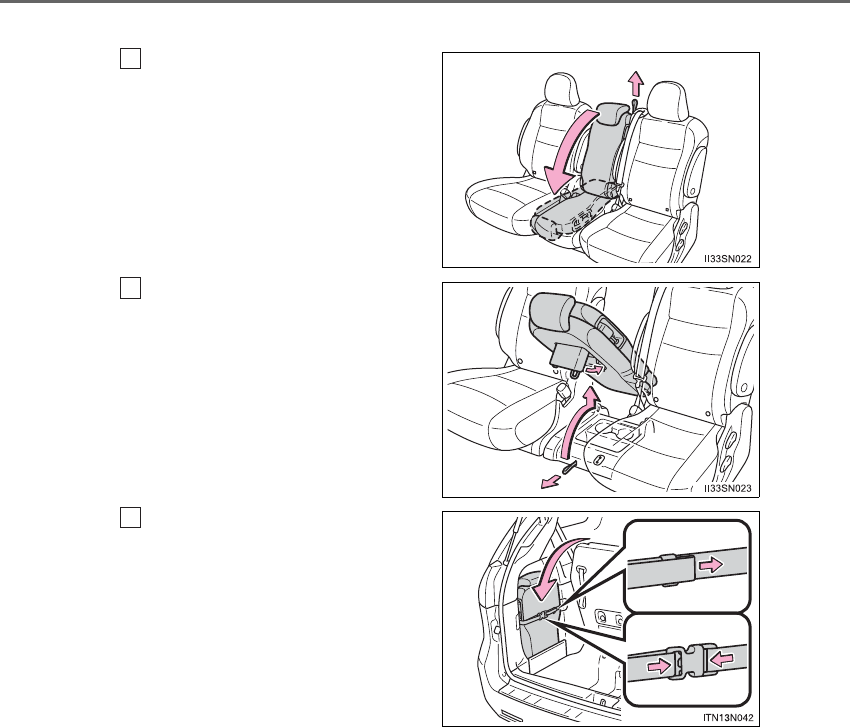 II33SN022

II33SN023

ITN13N042