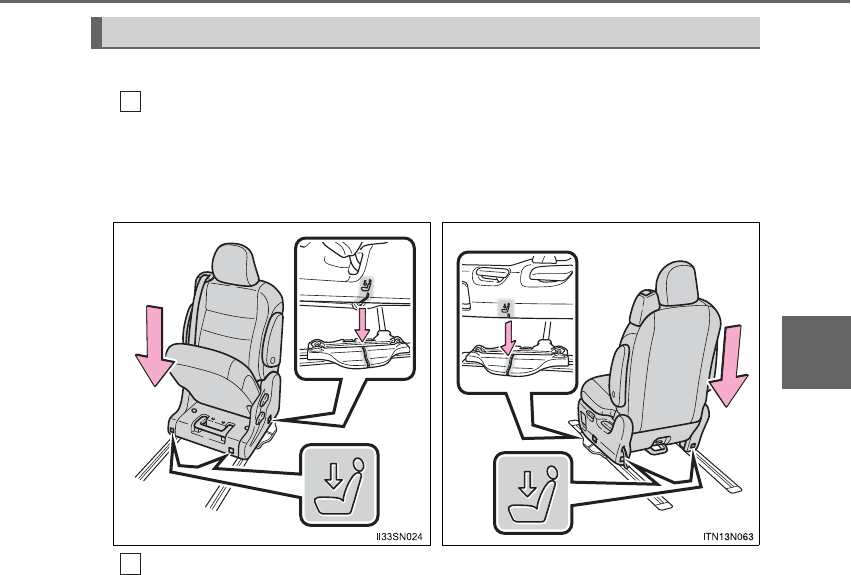 II33SN024

ITN13N063