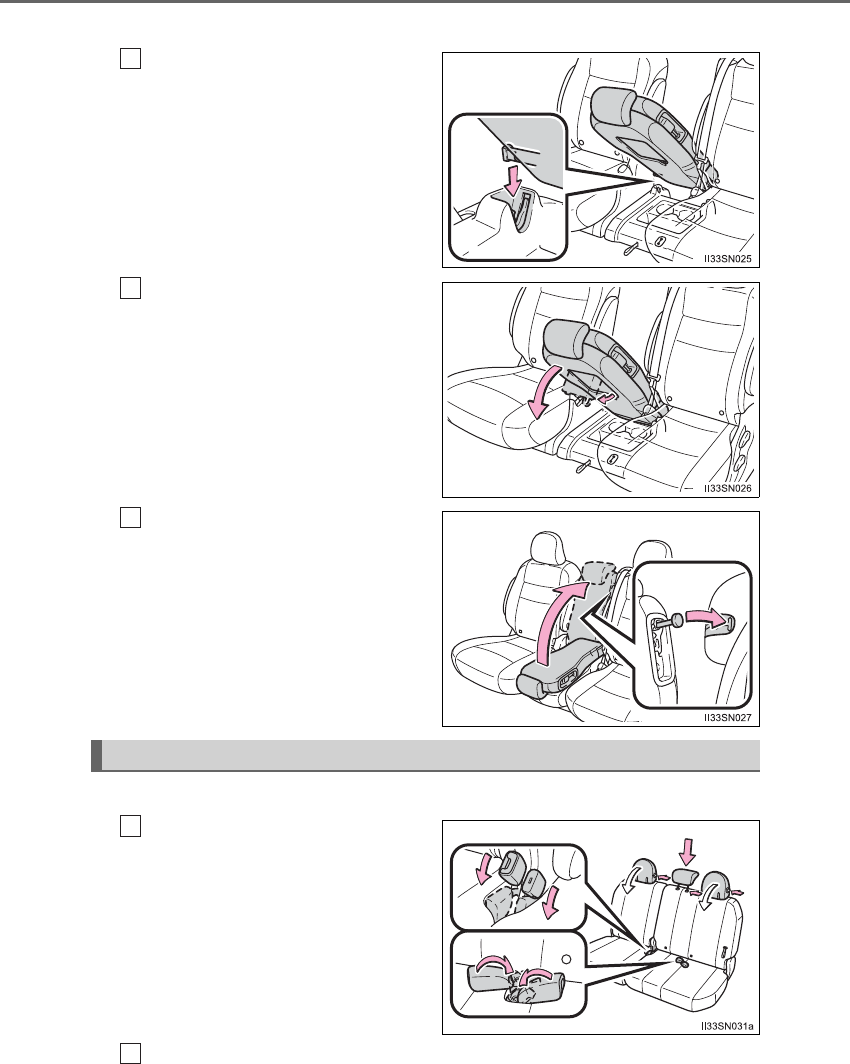 II33SN025

II33SN026

II33SN027

II33SN031a