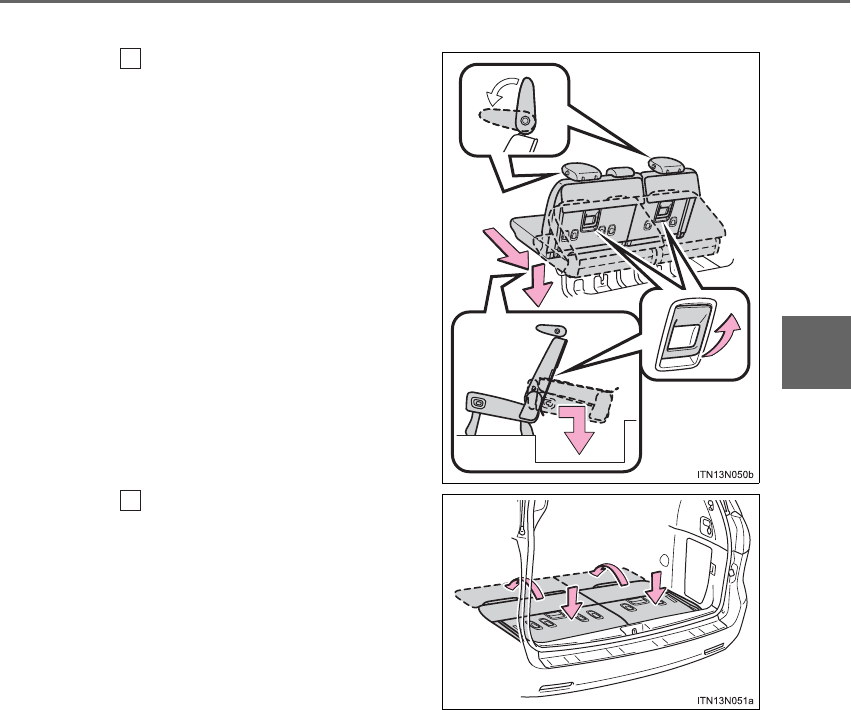 ITN13N050b

ITN13N051a