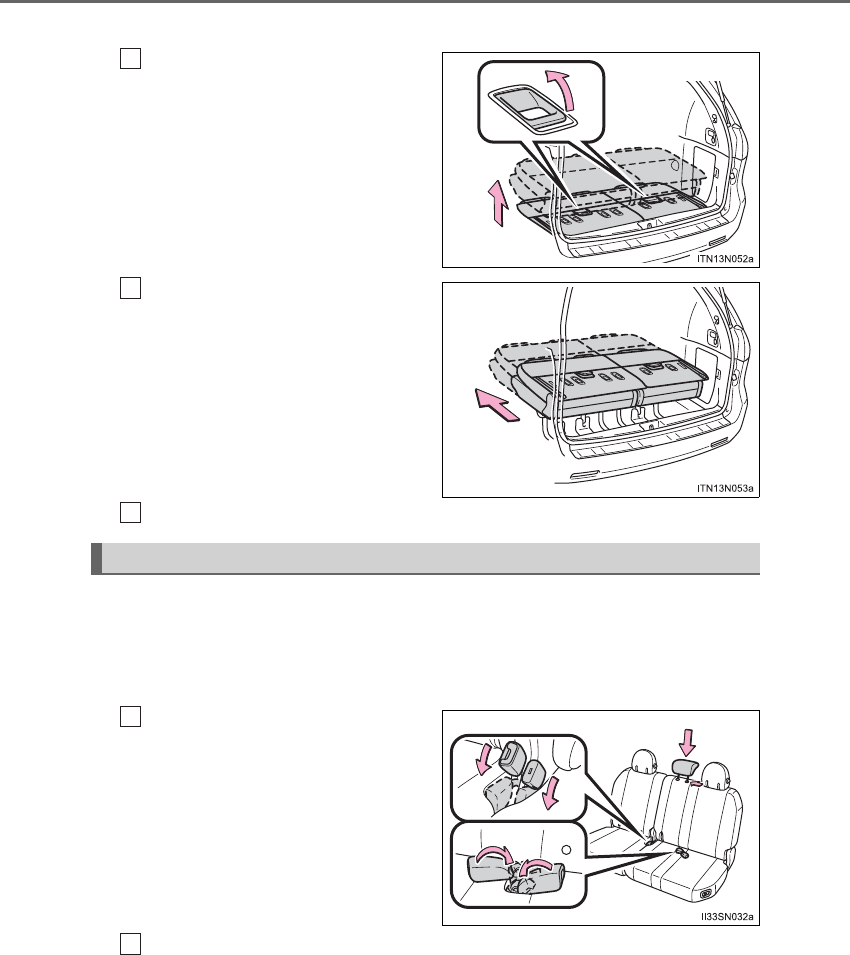 ITN13N052a

ITN13N053a

II33SN032a