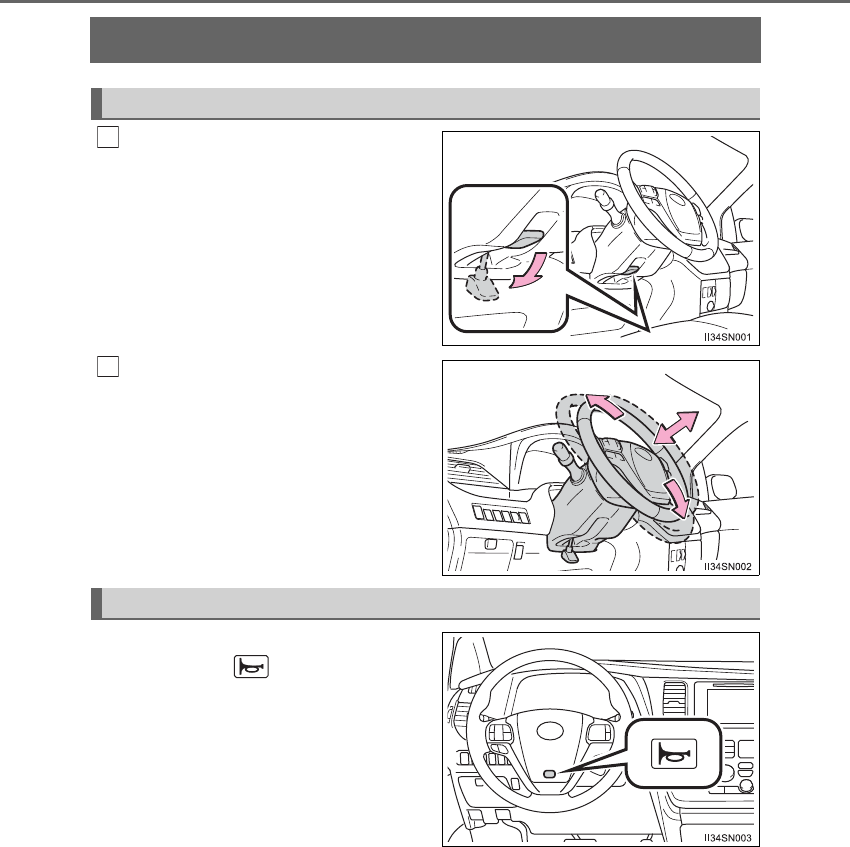 II34SN001

II34SN002

II34SN003