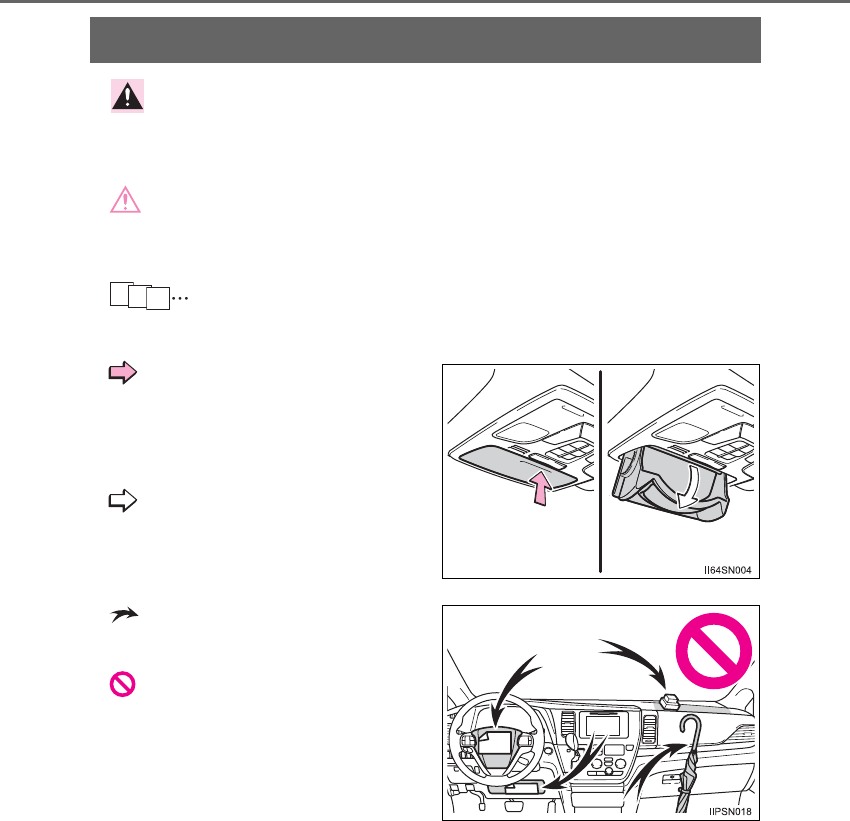 II64SN004

IIPSN018