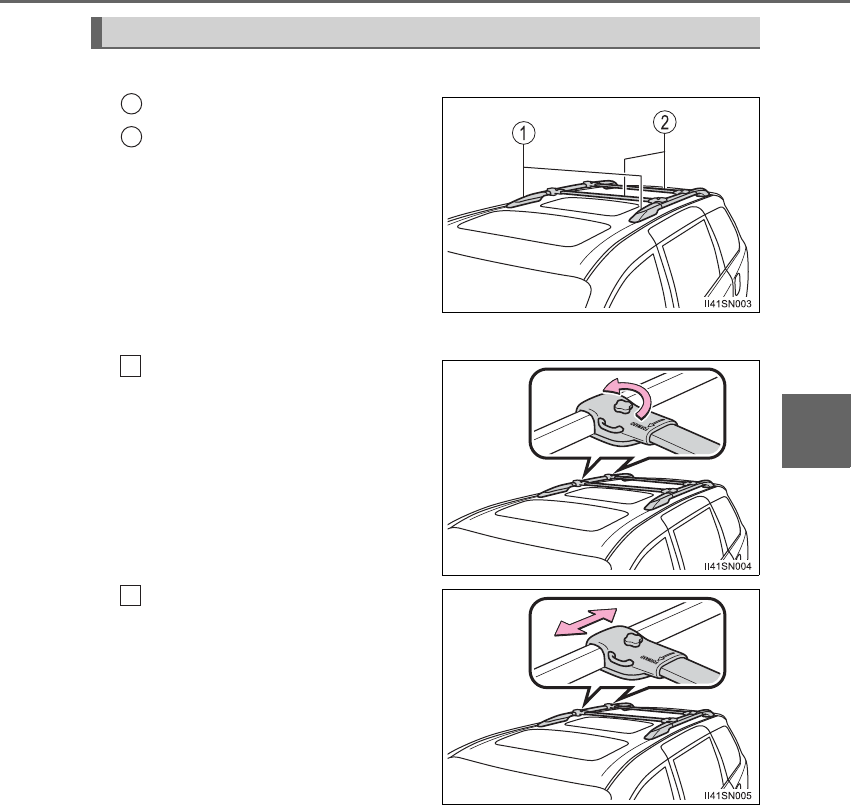 1

2

II41SN003

II41SN004

II41SN005