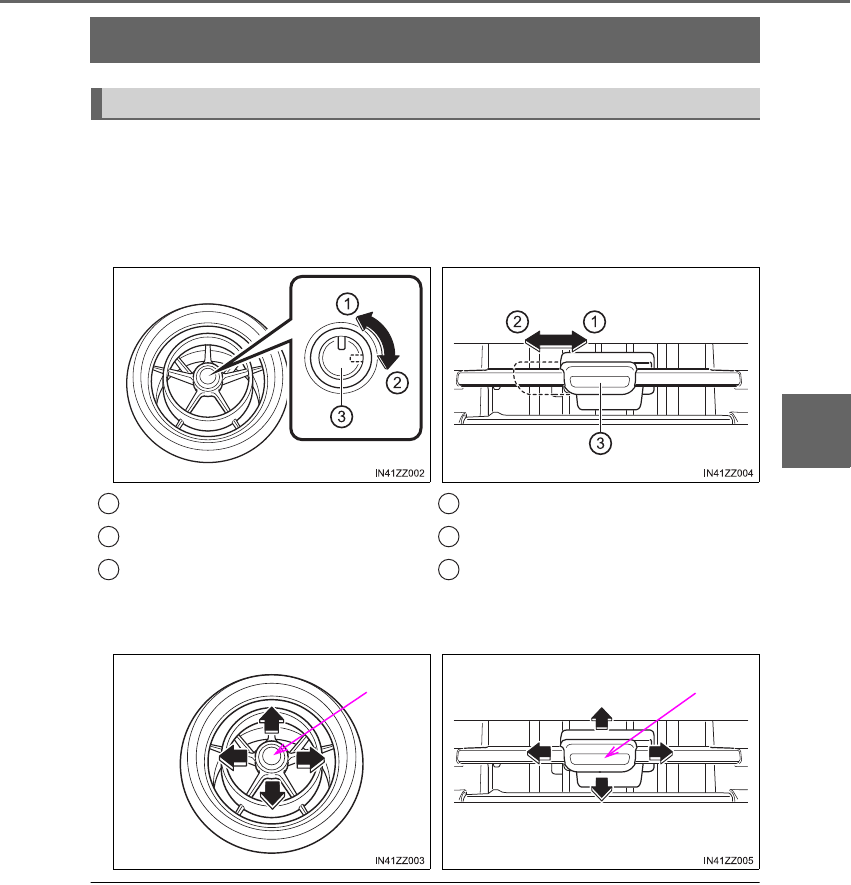 1
2
3
IN41ZZ002

2
1
3
IN41ZZ004

IN41ZZ003

IN41ZZ005