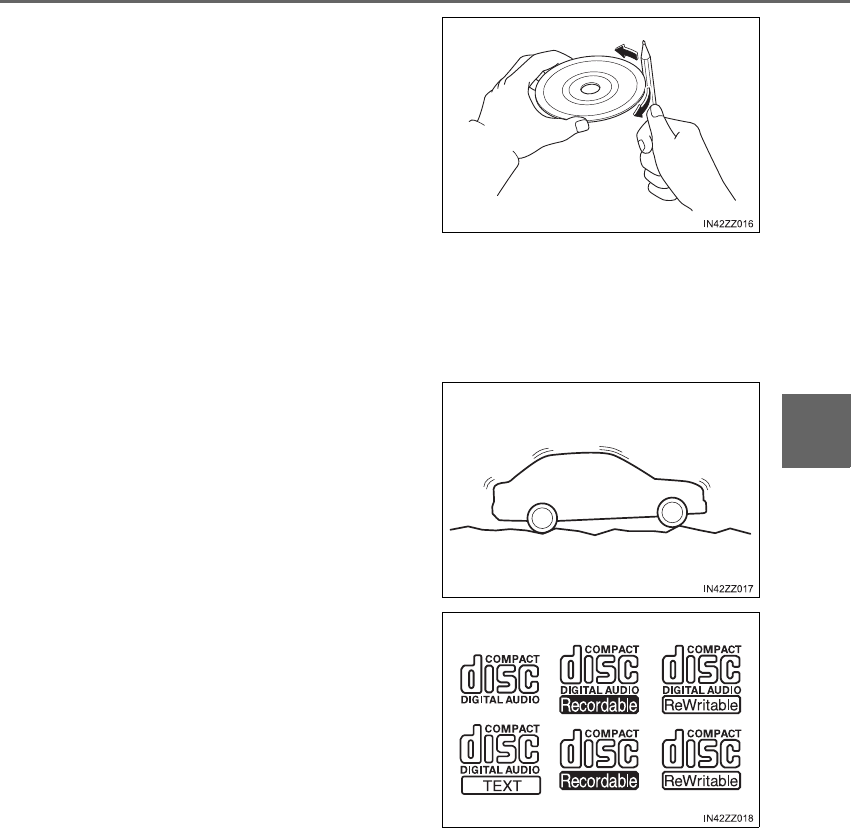 IN42ZZ016

IN42ZZ017

COMPACT
disc
DIGITAL AUDIO

COMPACT
disc
DIGITAL AUDIO
Recordable

COMPACT
disc
DIGITAL AUDIO
ReWritable

COMPACT
disc
DIGITAL AUDIO
TEXT

COMPACT
disc
Recordable

COMPACT
disc
ReWritable

IN42ZZ018