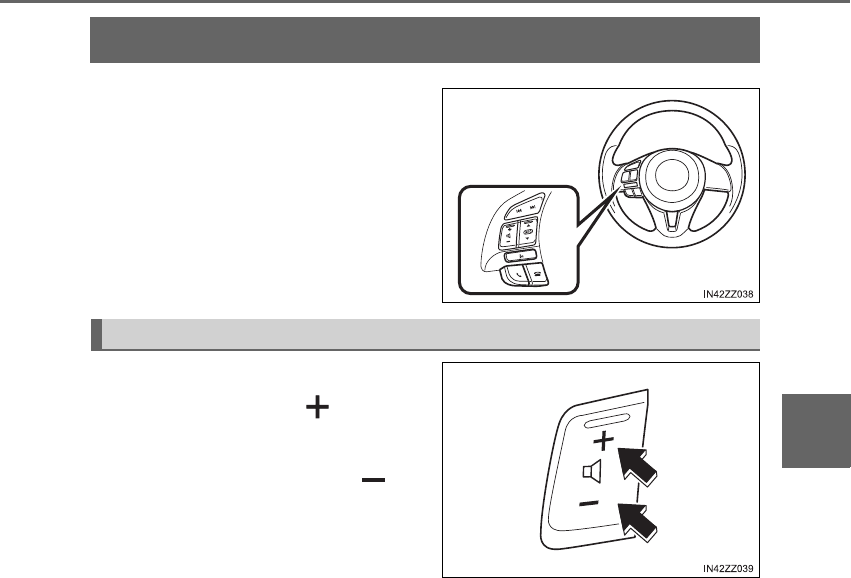 IN42ZZ038

+

−

+

−

IN42ZZ039