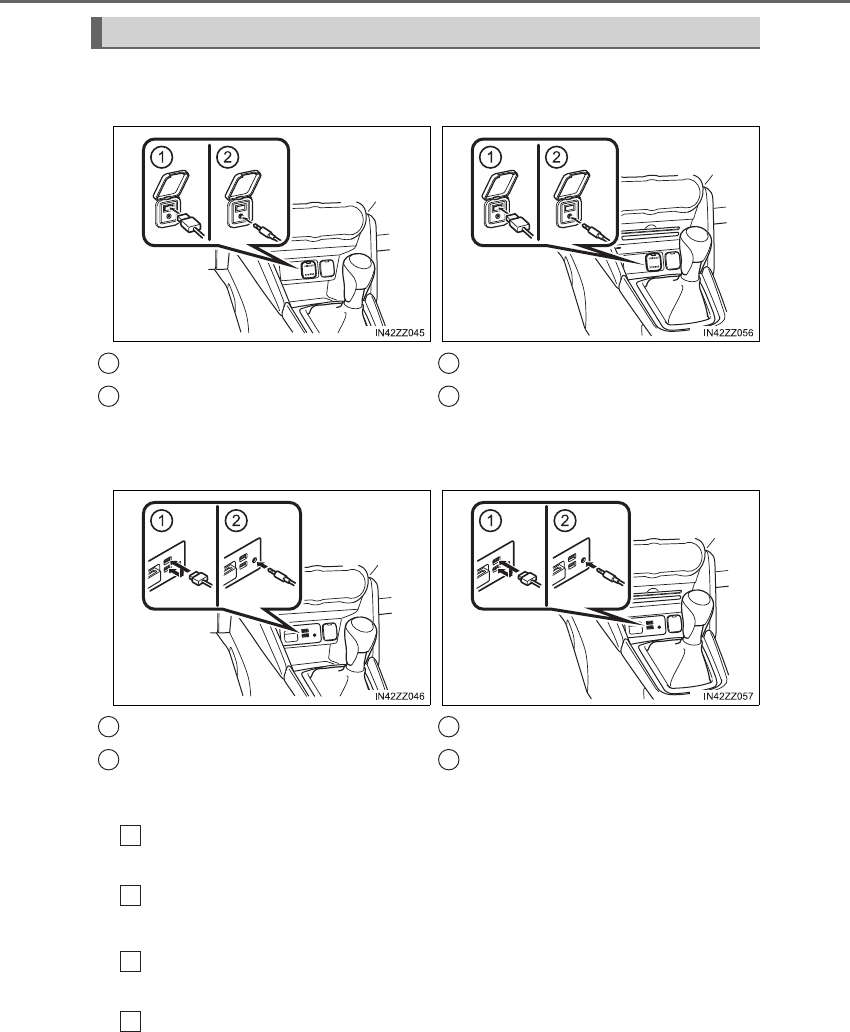 1
2
IN42ZZ045

1
2
IN42ZZ056

1
2
IN42ZZ046

1
2
IN42ZZ057