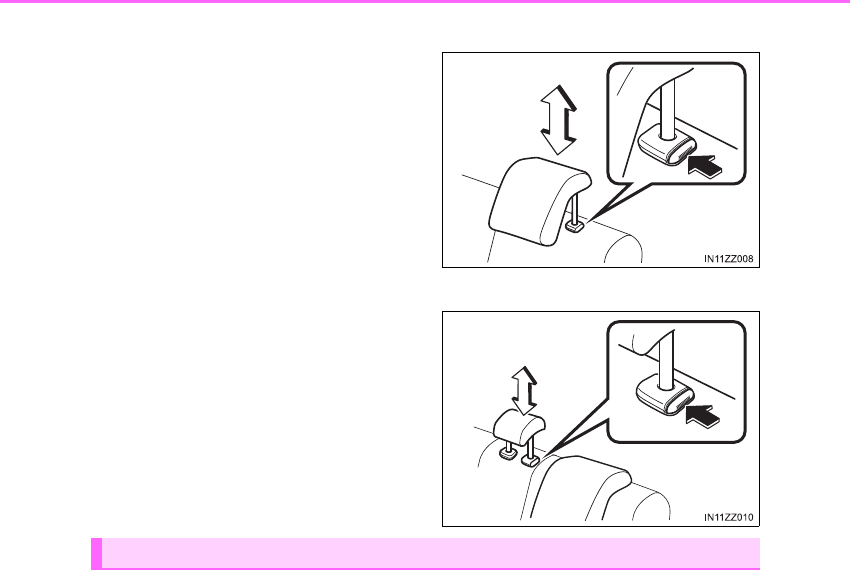 IN11ZZ008

IN11ZZ010