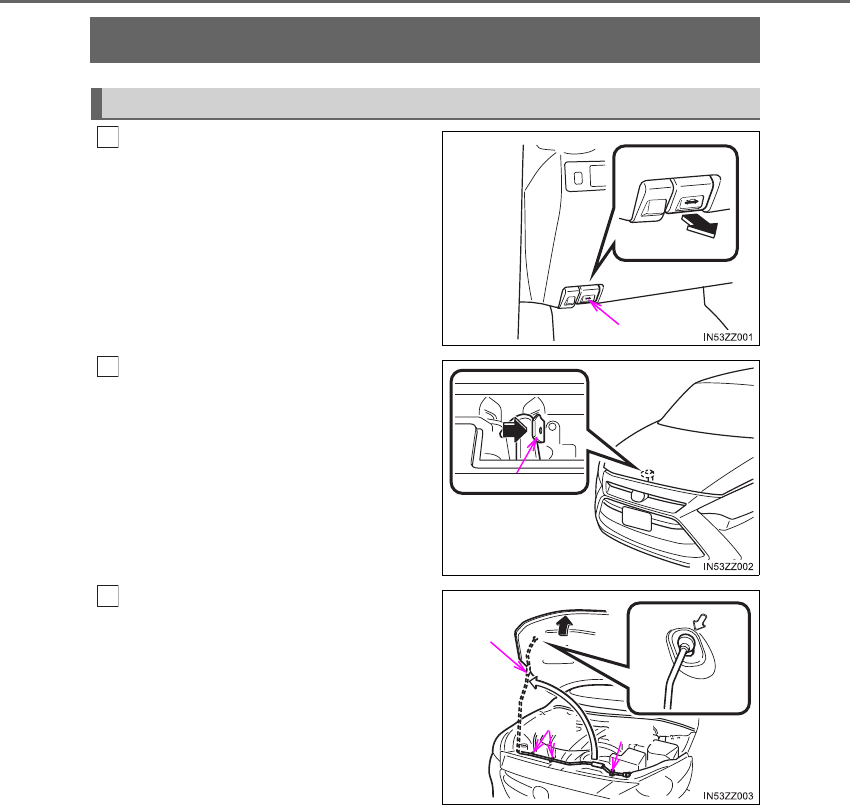 IN53ZZ001

IN53ZZ002

IN53ZZ003