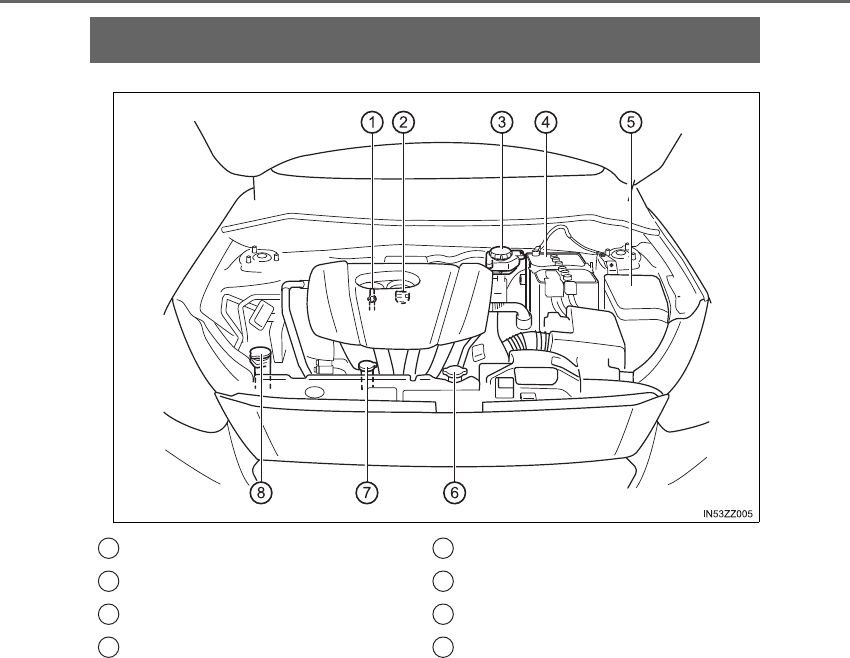 1
2
3
4
5
8
7
6
IN53ZZ005