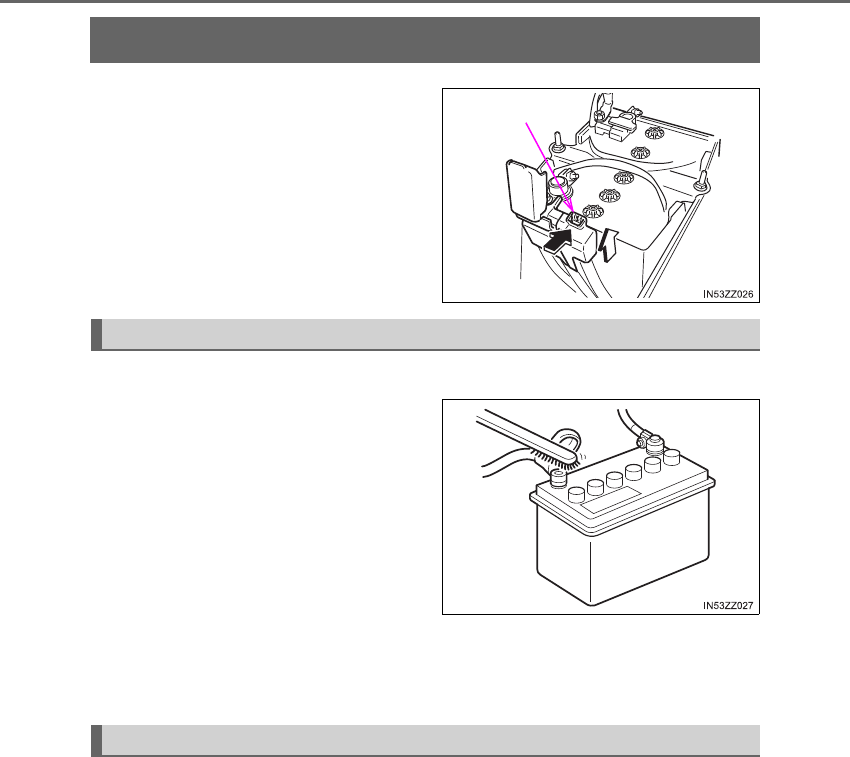 IN53ZZ026

IN53ZZ027