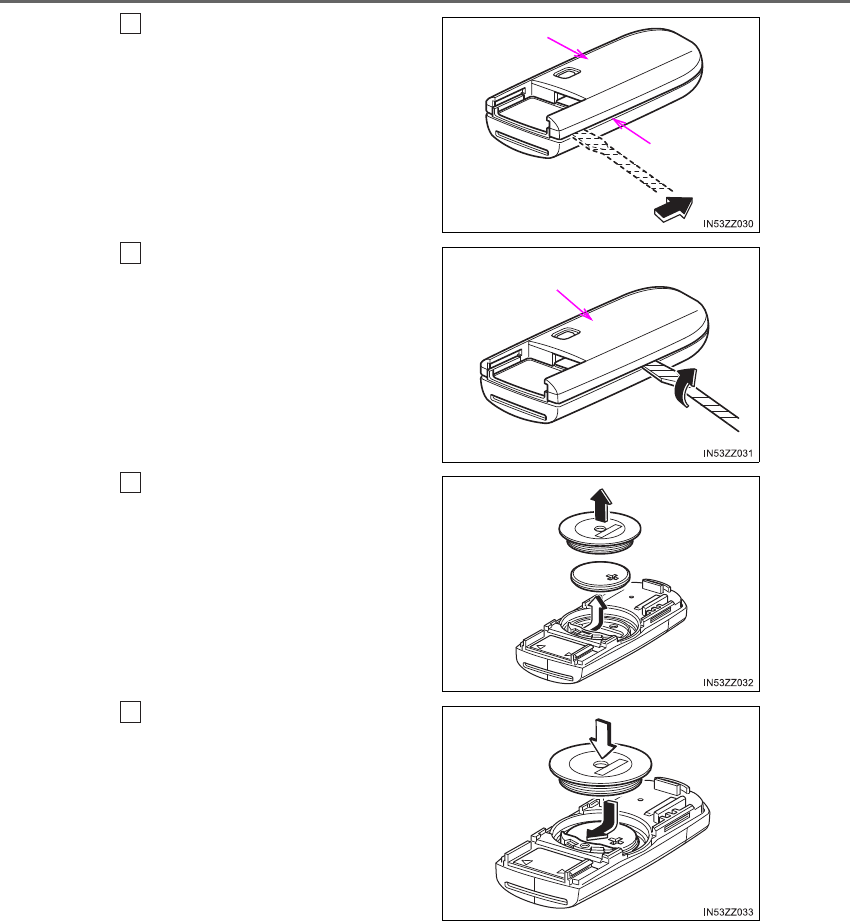 IN53ZZ030

IN53ZZ031

IN53ZZ032

IN53ZZ033