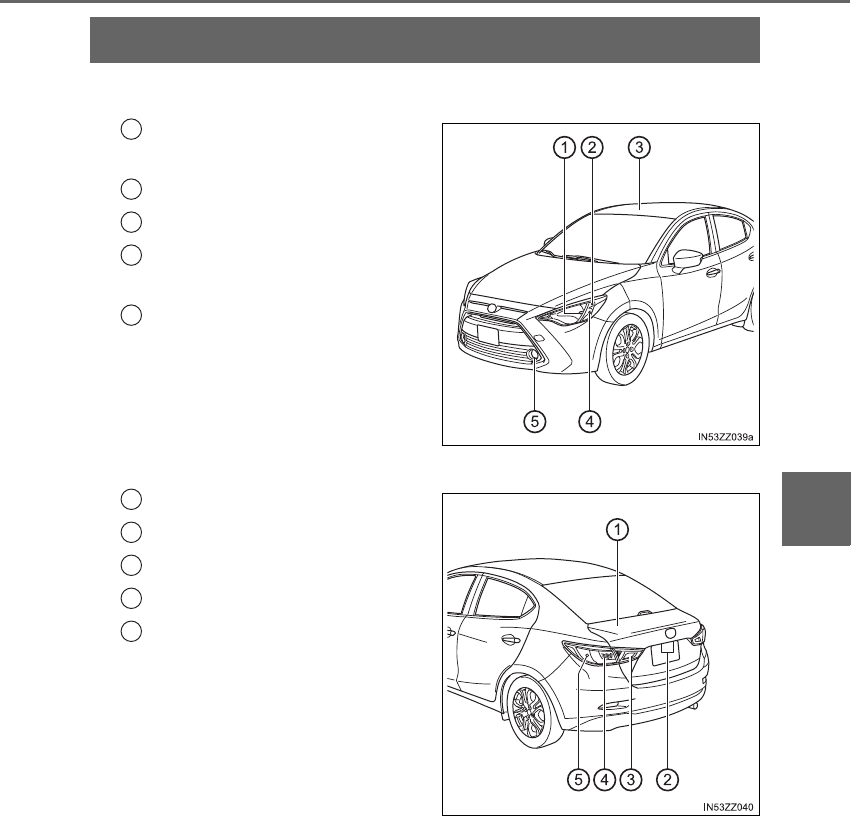 1 2 3

5 4

IN53ZZ039a

1

5 4 3 2

IN53ZZ040