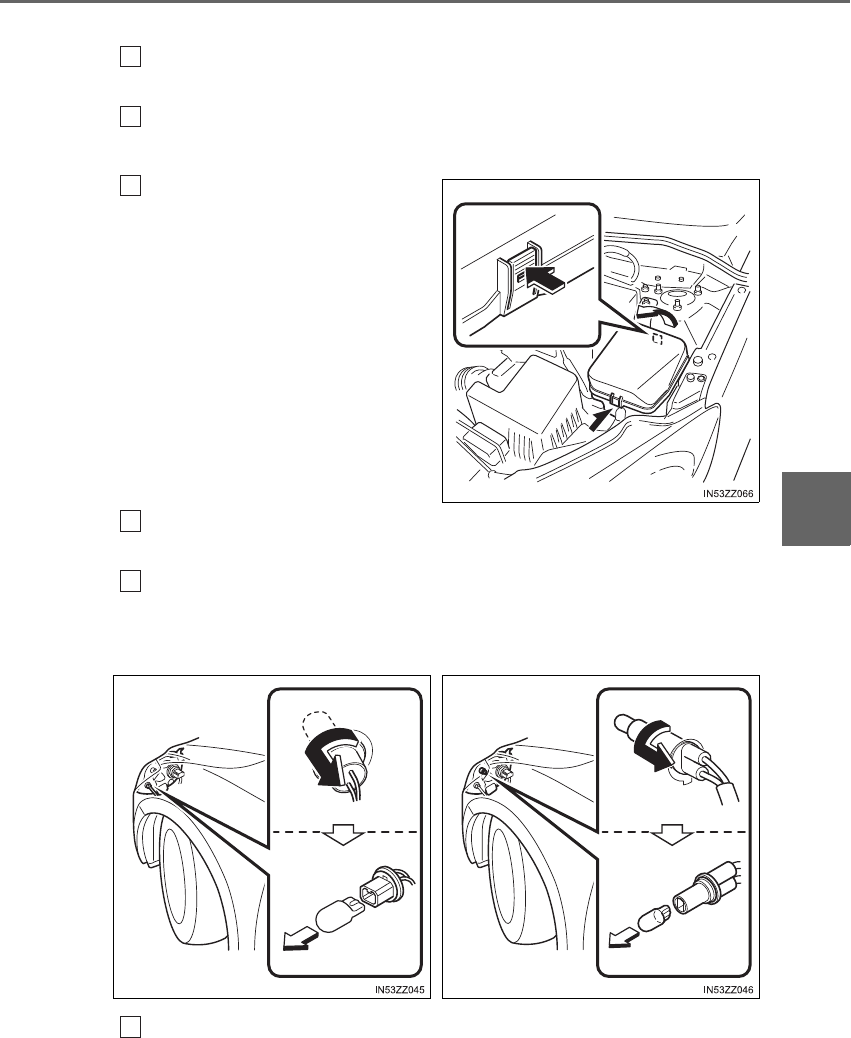 IN53ZZ066

IN53ZZ045

IN53ZZ046