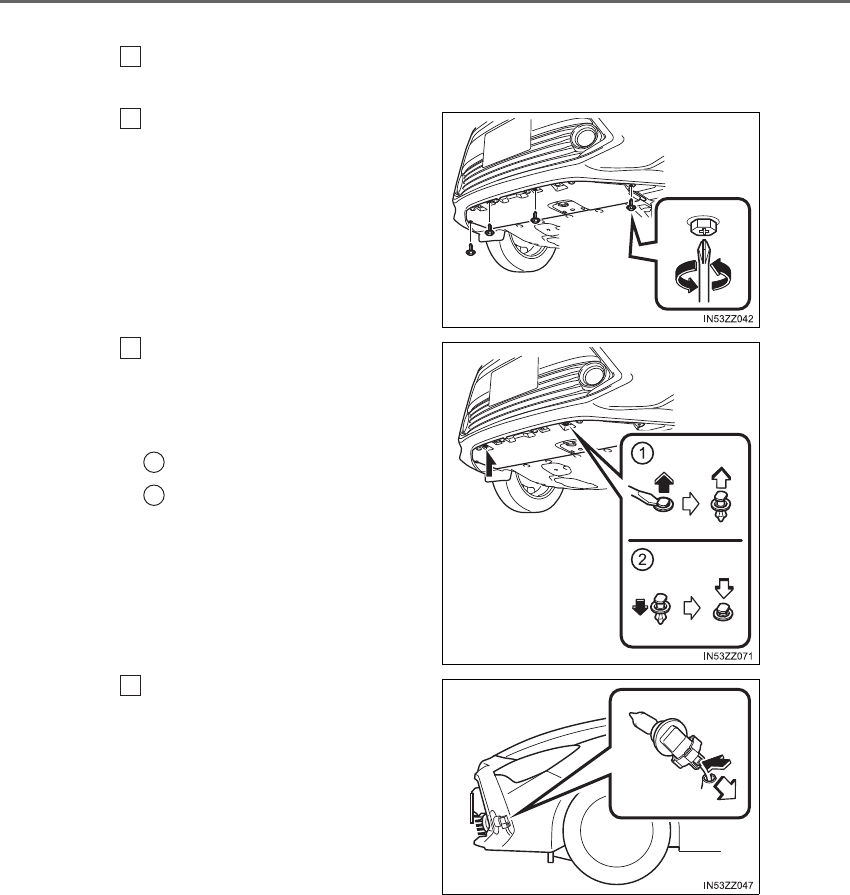 IN53ZZ042

1

2

IN53ZZ071

IN53ZZ047