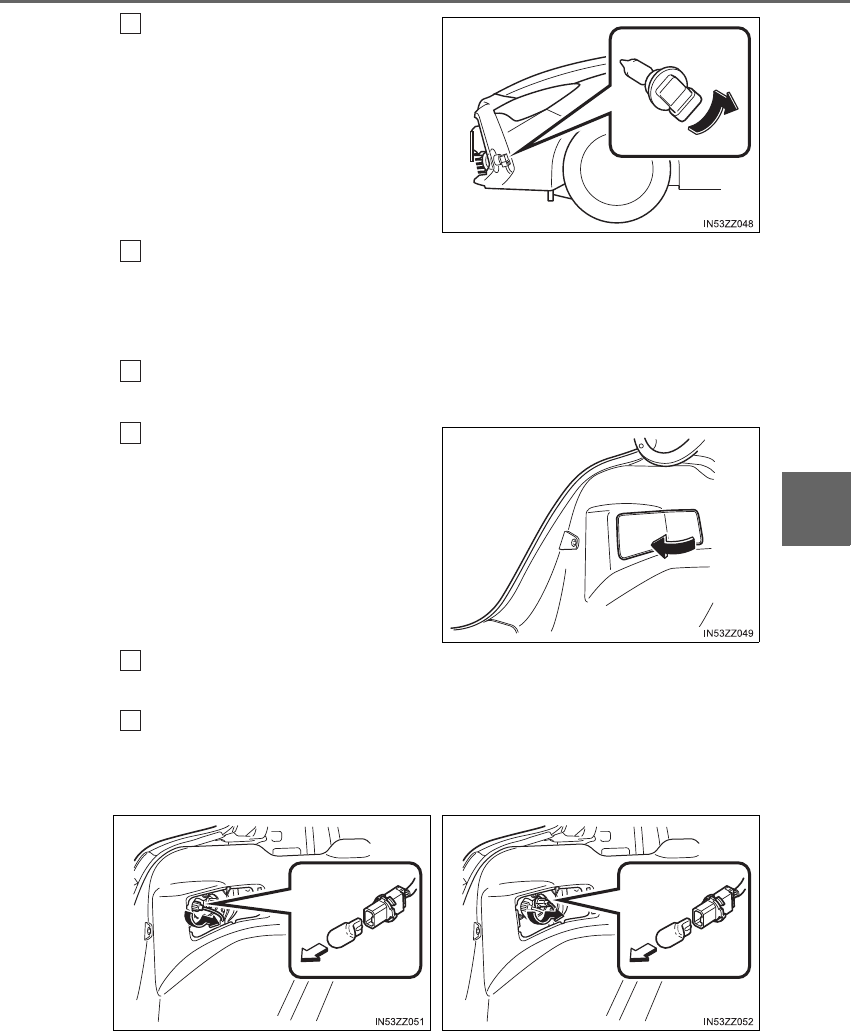 IN53ZZ048

IN53ZZ049

IN53ZZ051

IN53ZZ052