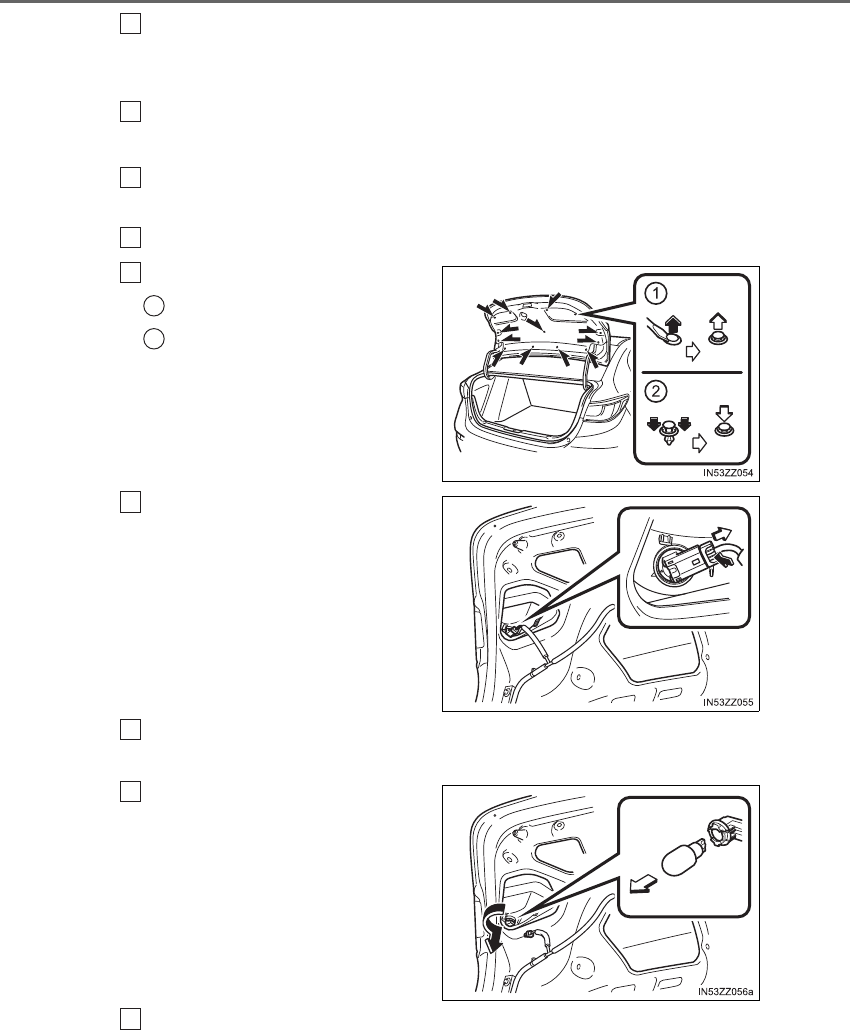 1

2

IN53ZZ054

IN53ZZ055

IN53ZZ056a