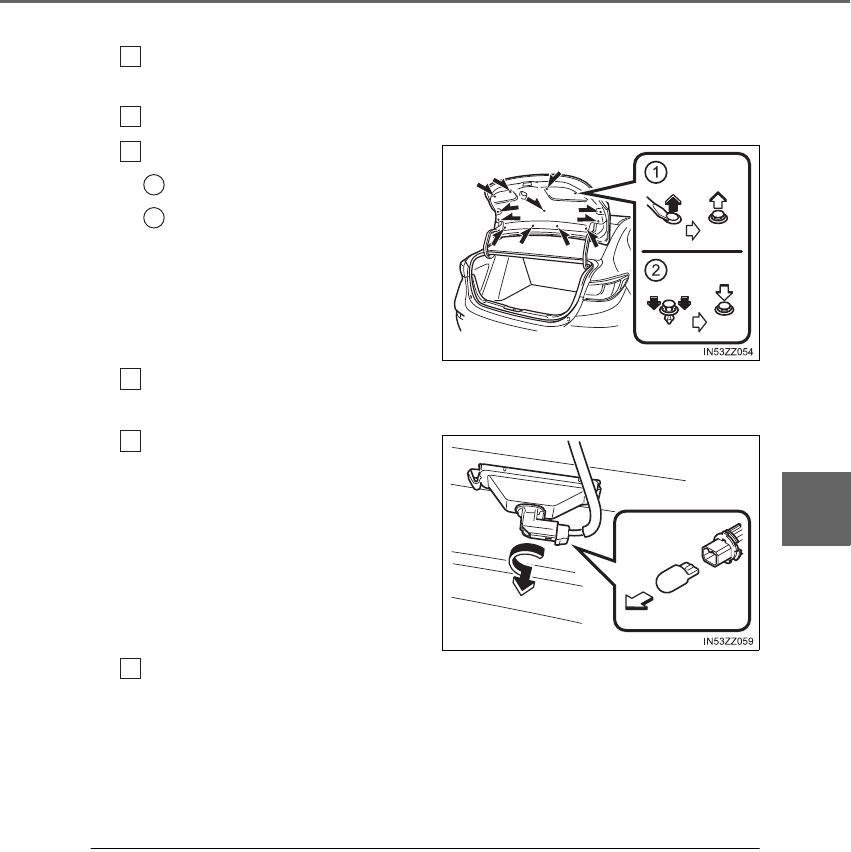 1

2

IN53ZZ054

IN53ZZ059