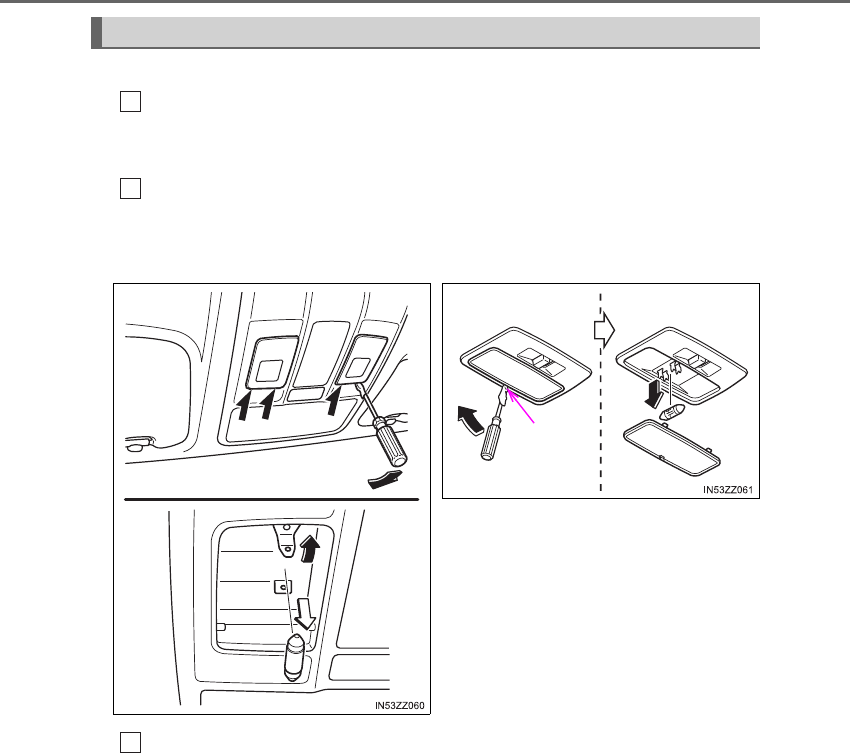 IN53ZZ060

IN53ZZ061