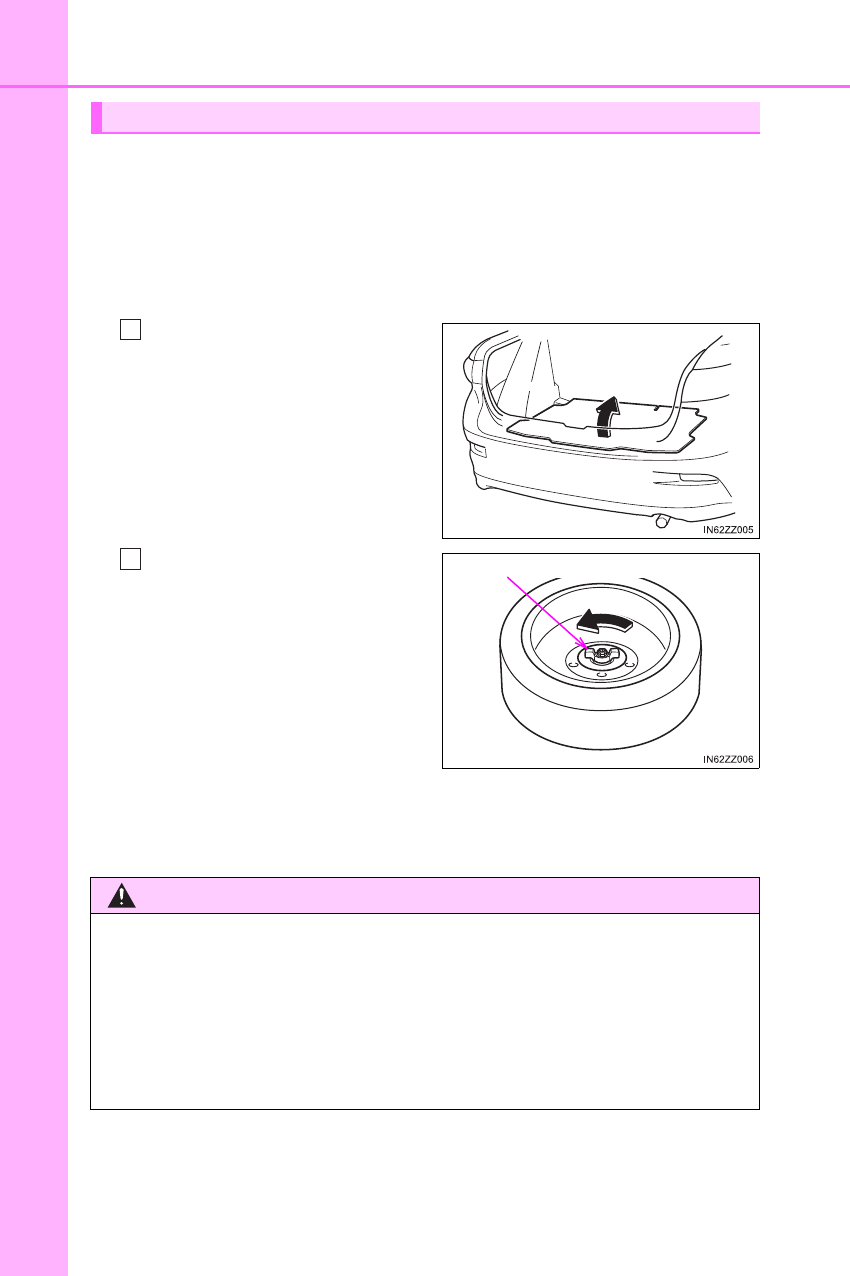 IN62ZZ005

IN62ZZ006