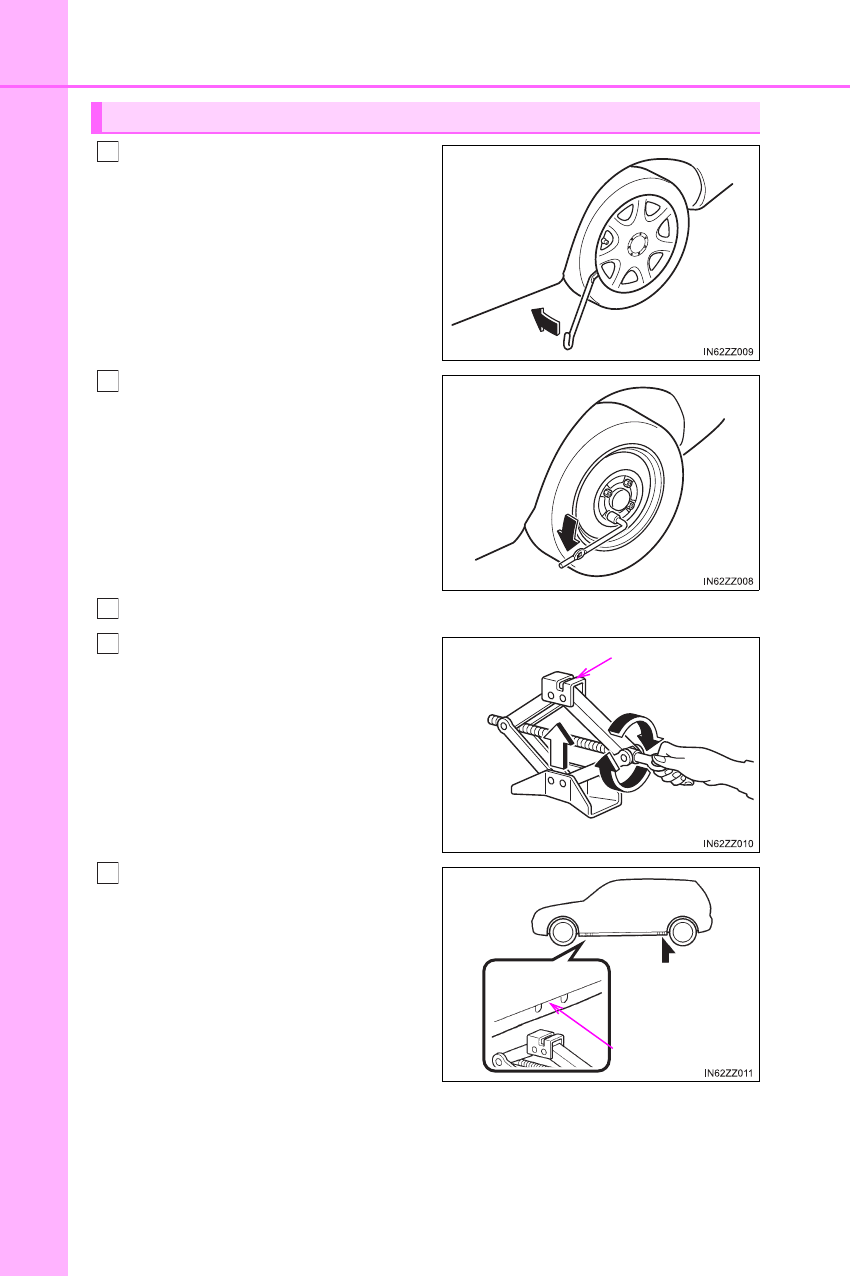 IN62ZZ009

IN62ZZ008

IN62ZZ010

IN62ZZ011