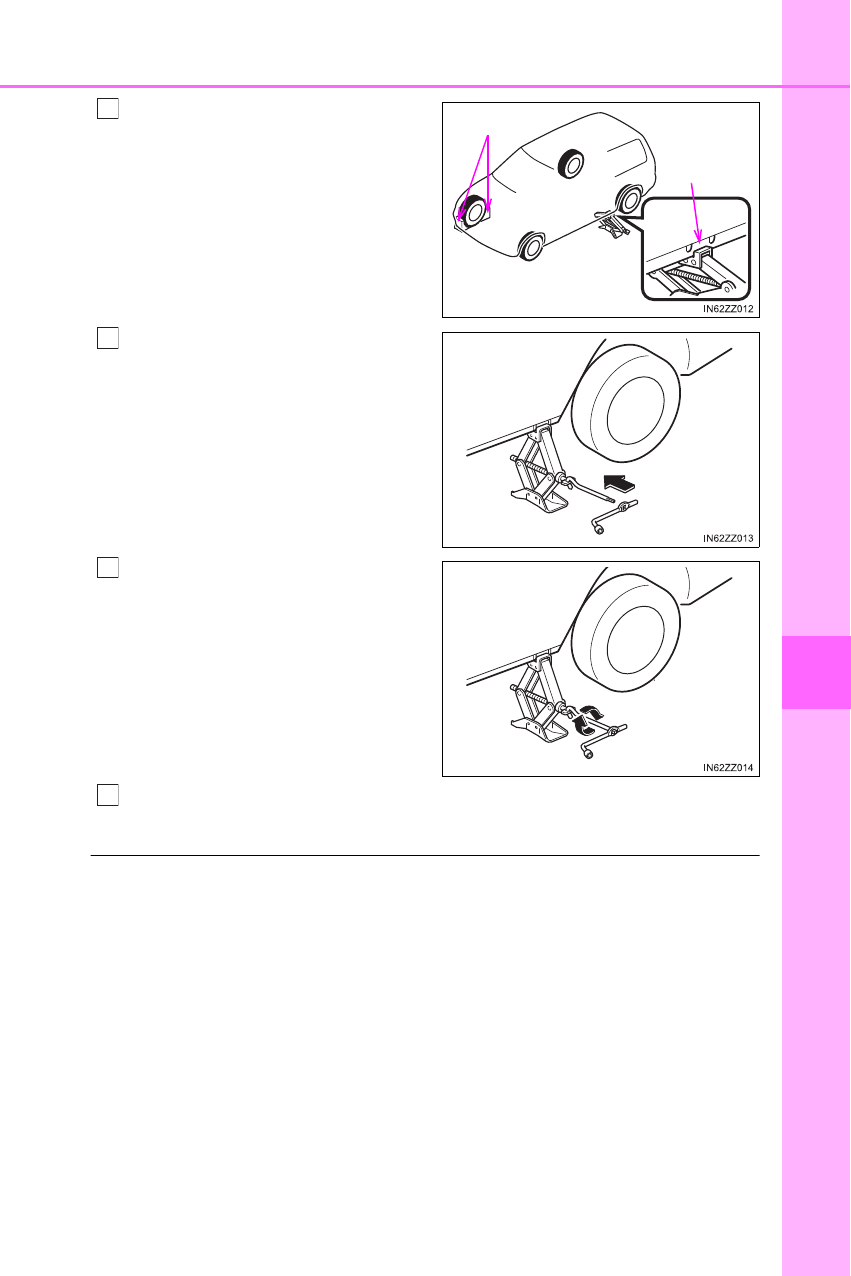 IN62ZZ012

IN62ZZ013

IN62ZZ014