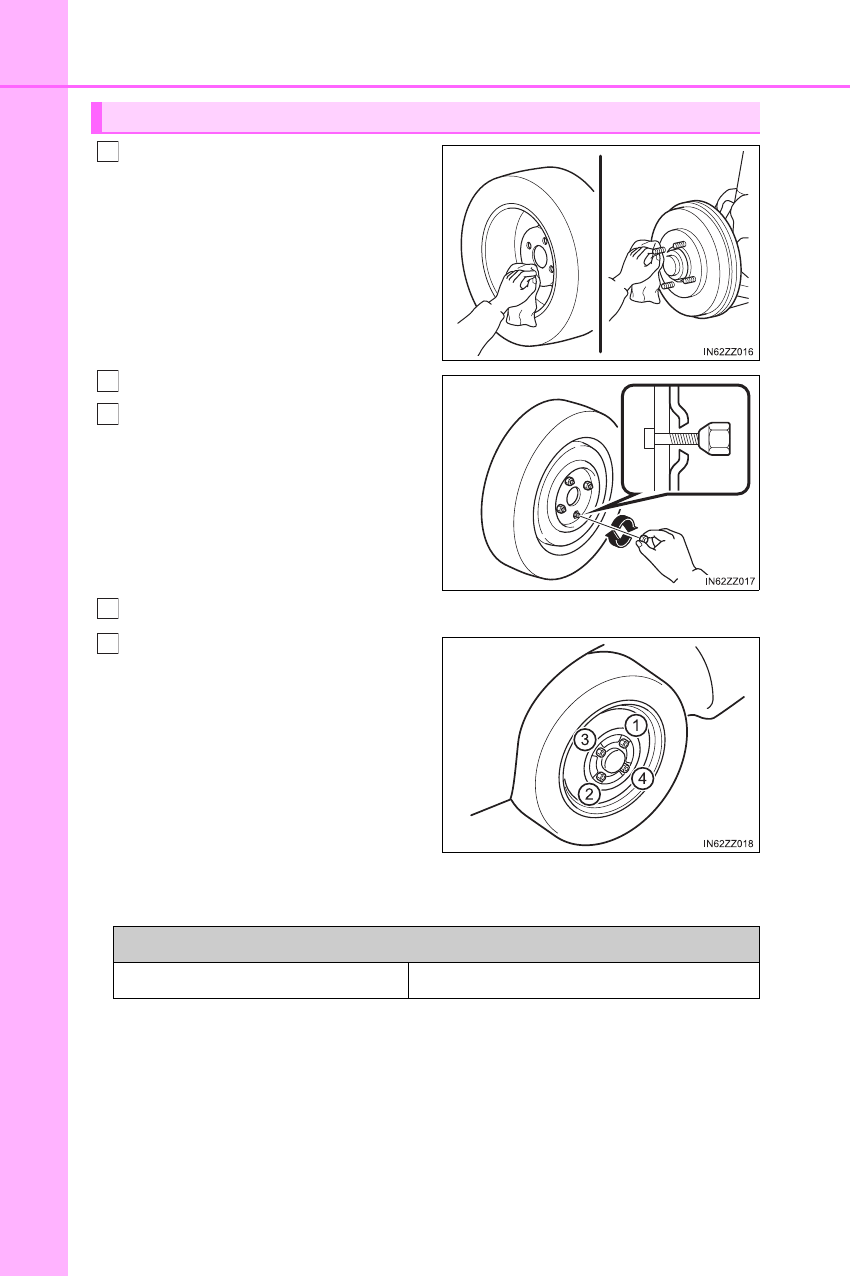 IN62ZZ016

IN62ZZ017

1
3
2
4
IN62ZZ018