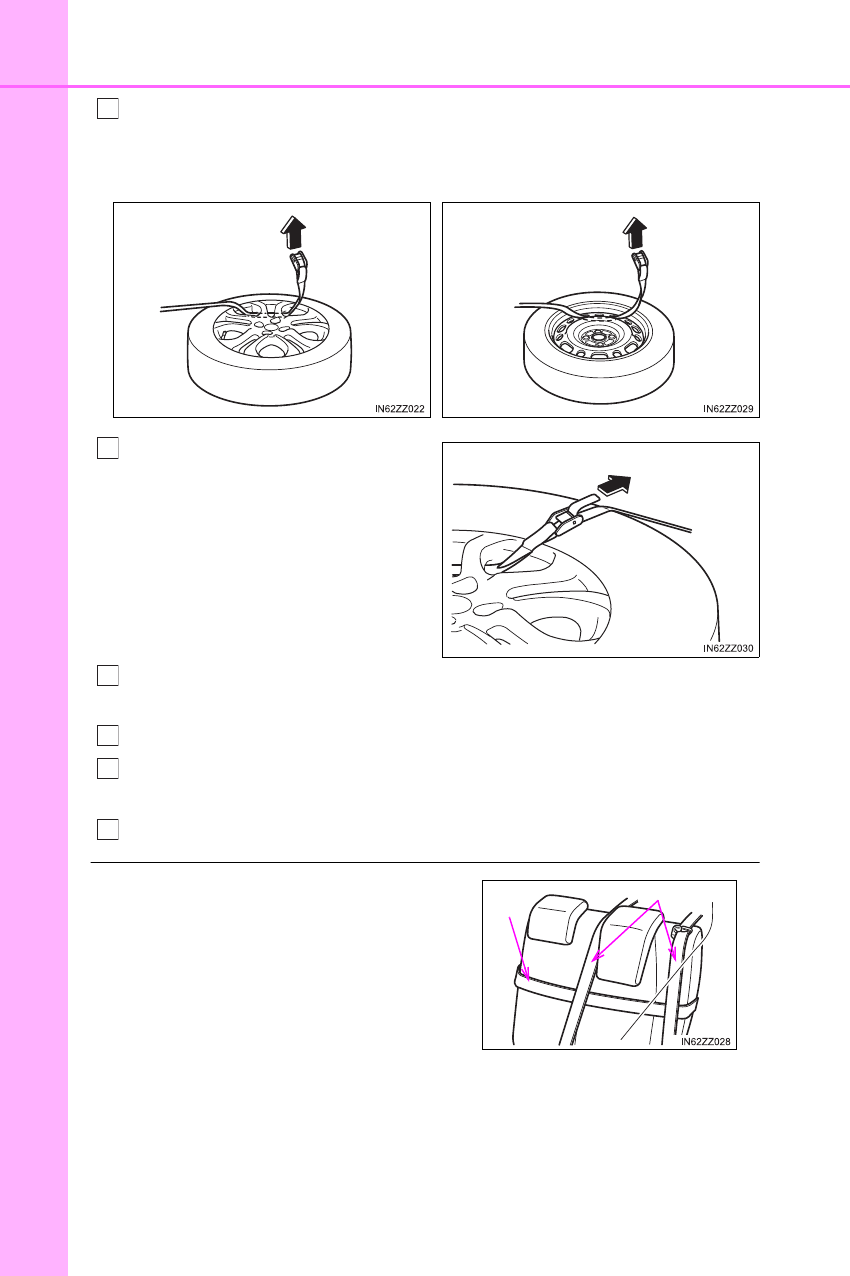 IN62ZZ022

IN62ZZ029

IN62ZZ030

IN62ZZ028