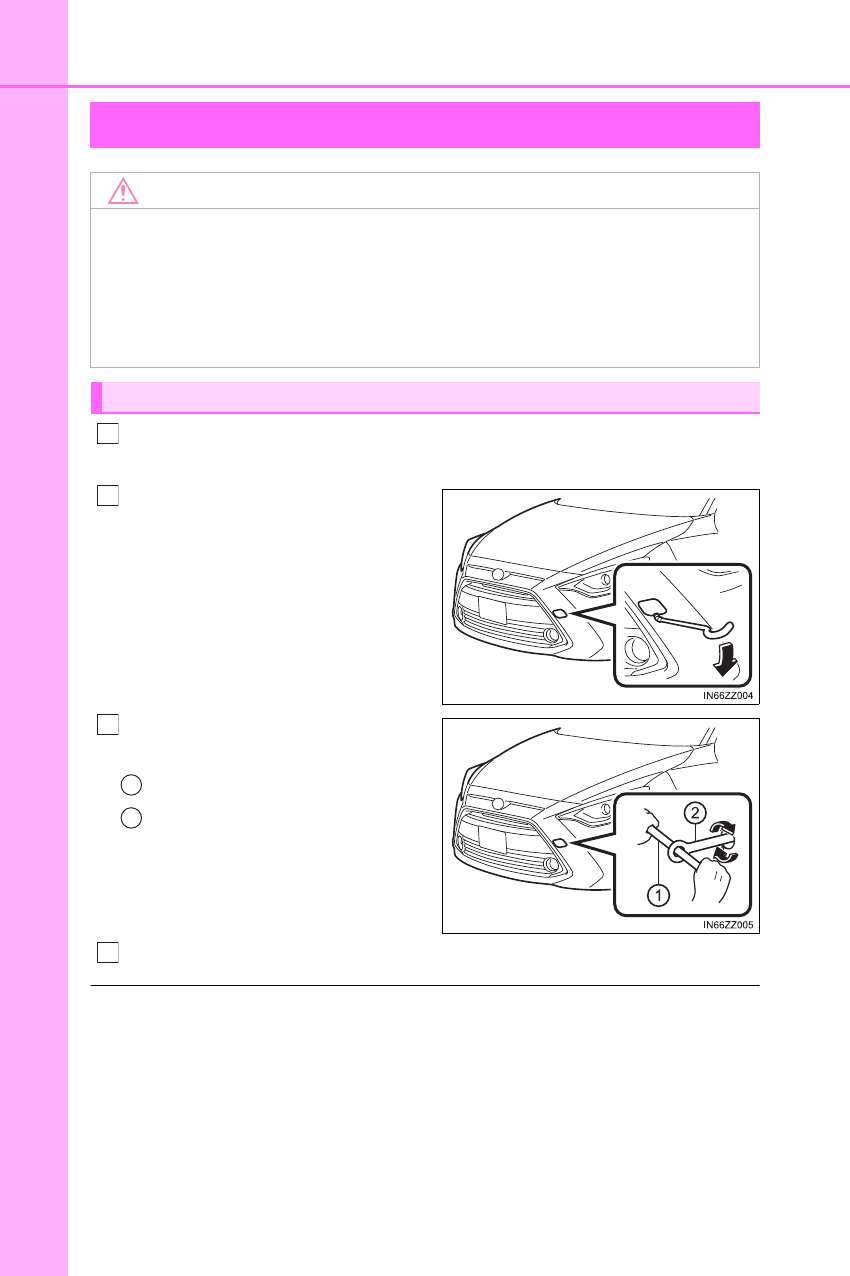 IN66ZZ004

2
1

IN66ZZ005