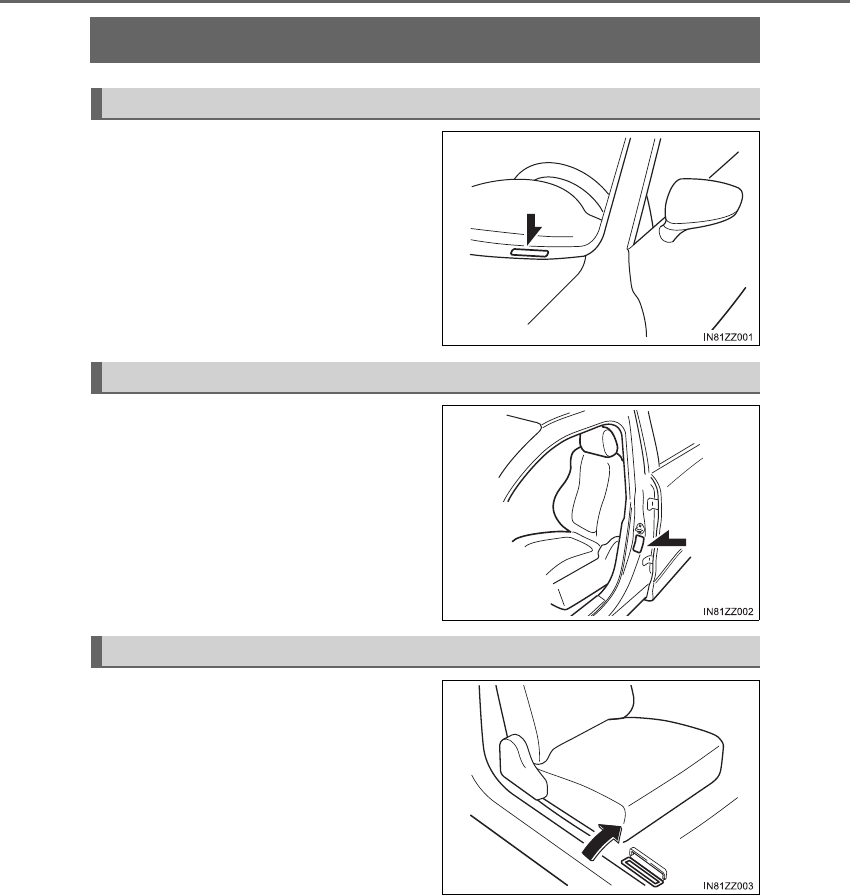 IN81ZZ001

IN81ZZ002

IN81ZZ003