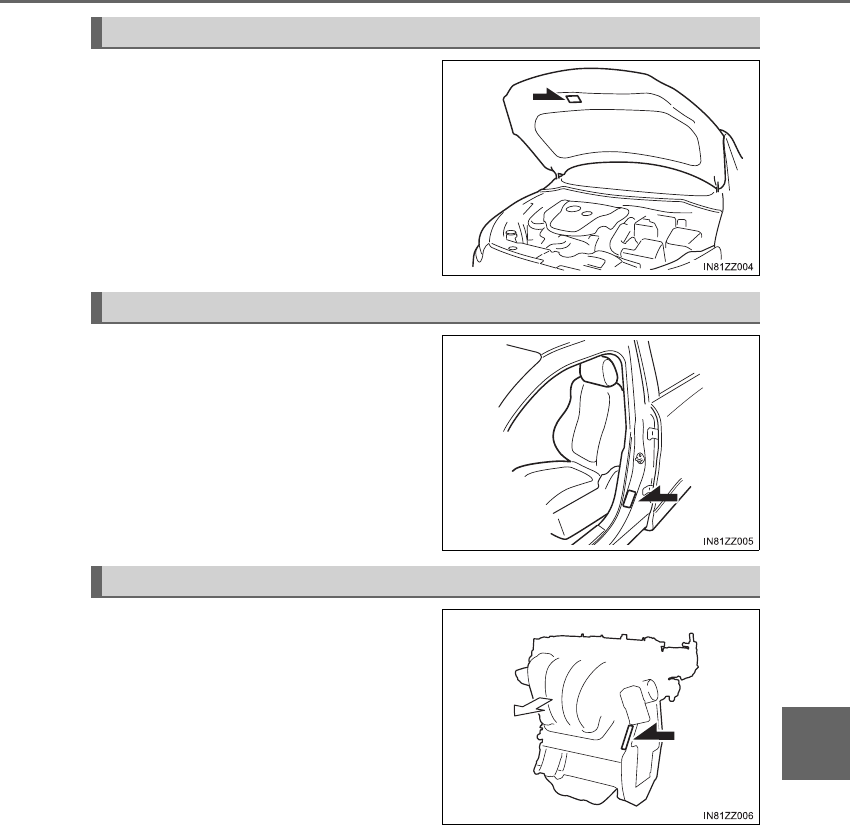 IN81ZZ004

IN81ZZ005

IN81ZZ006