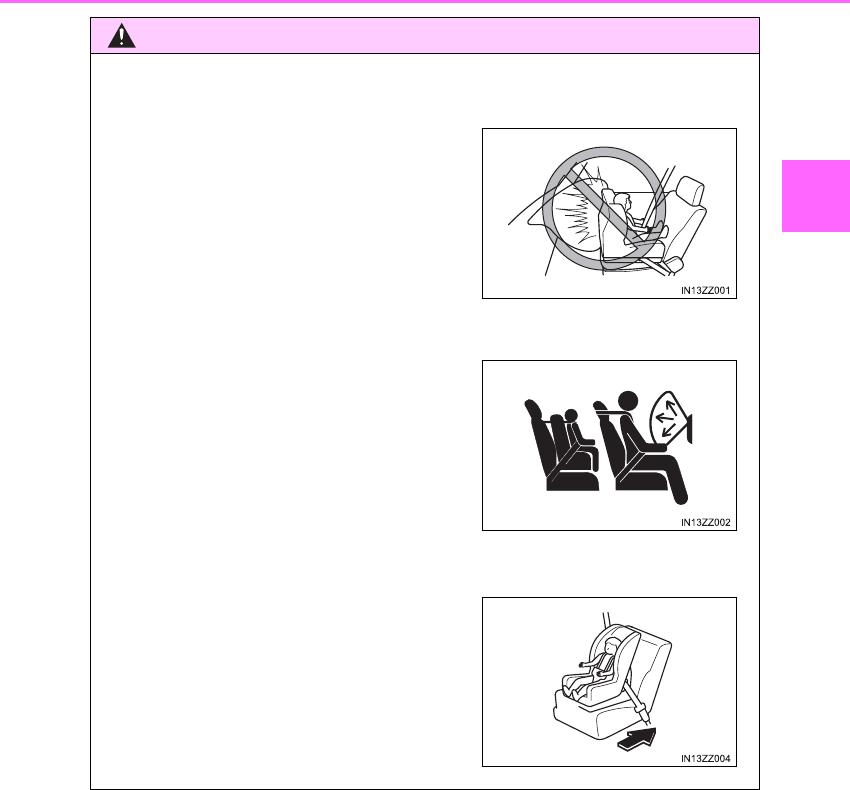 IN13ZZ001

IN13ZZ002

IN13ZZ004