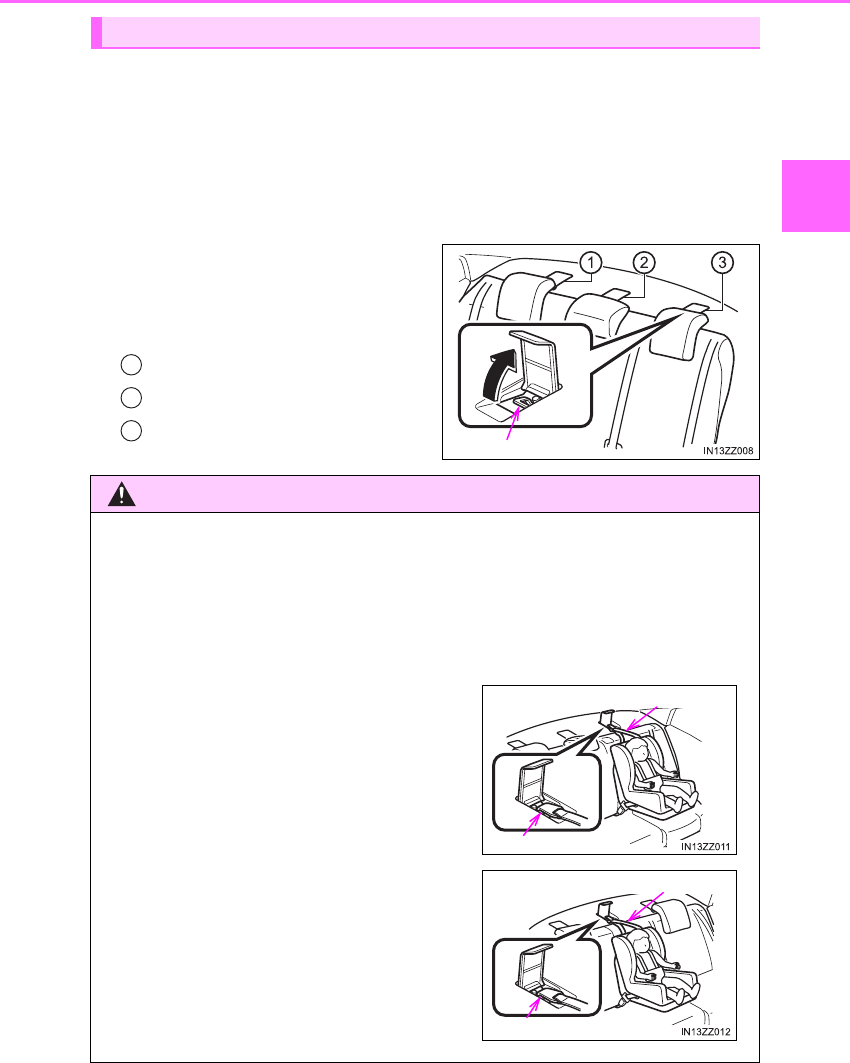 1
2
3
IN13ZZ008

IN13ZZ011

IN13ZZ012