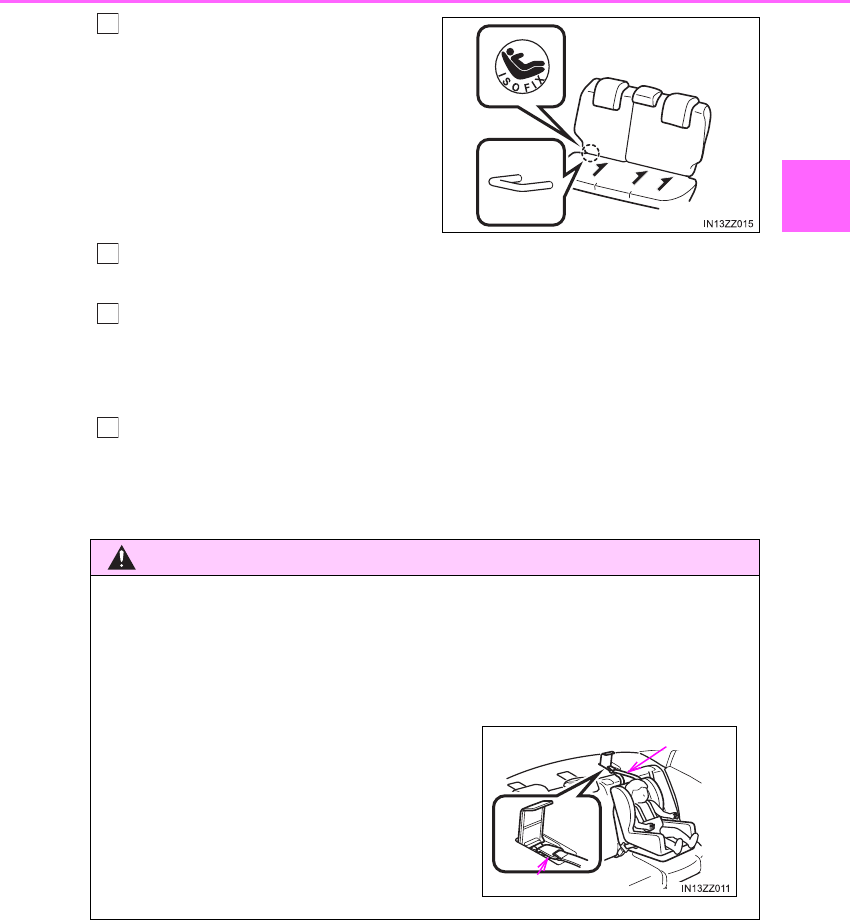 ISOFIX

IN13ZZ015

IN13ZZ011