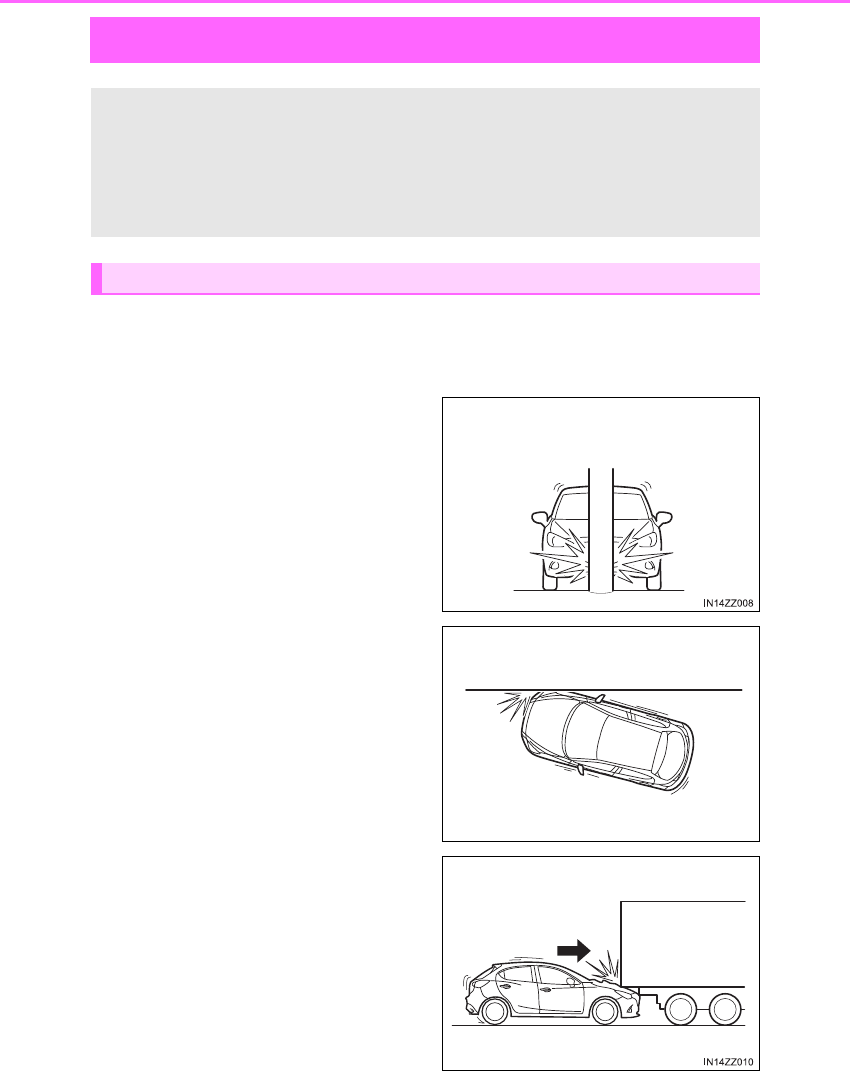 IN14ZZ008

IN14ZZ010