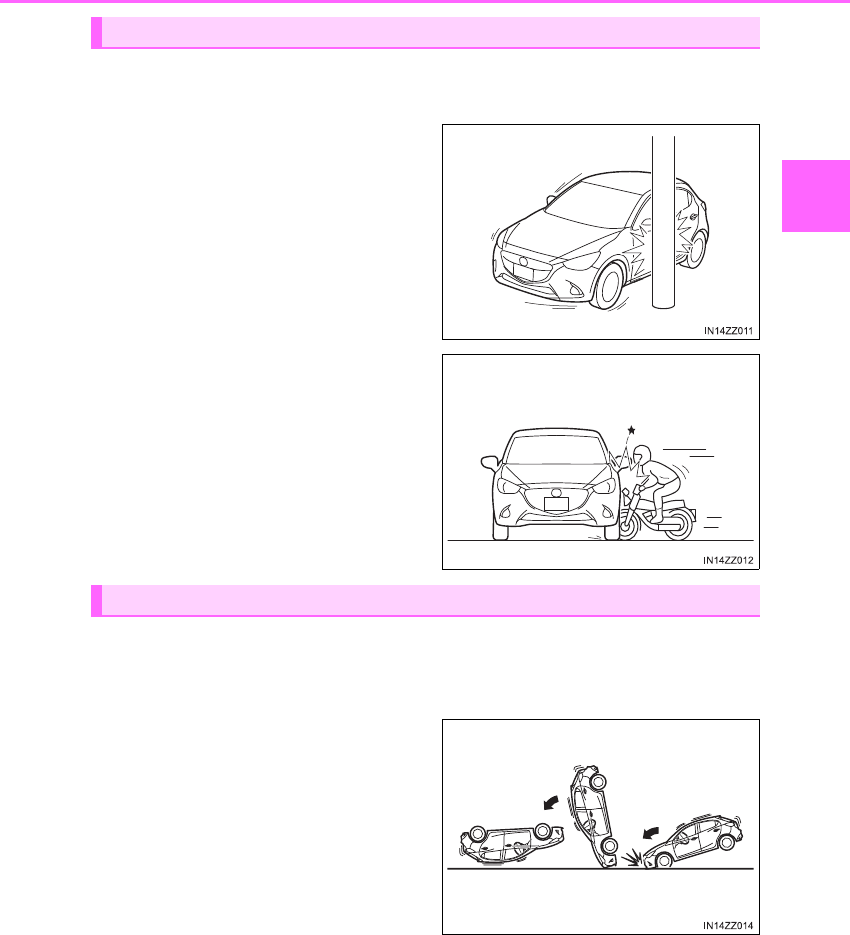 IN14ZZ011

IN14ZZ012

IN14ZZ014