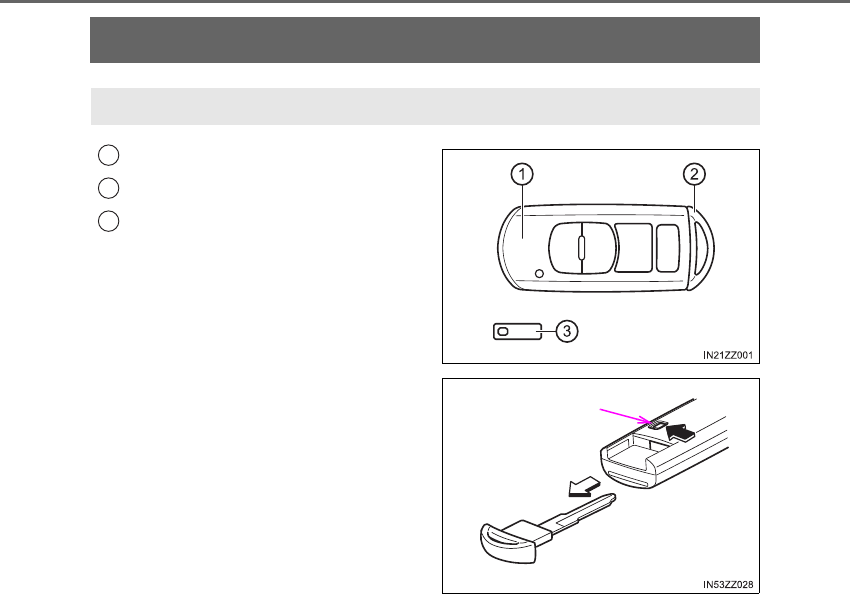 1
2
3
IN21ZZ001

IN53ZZ028