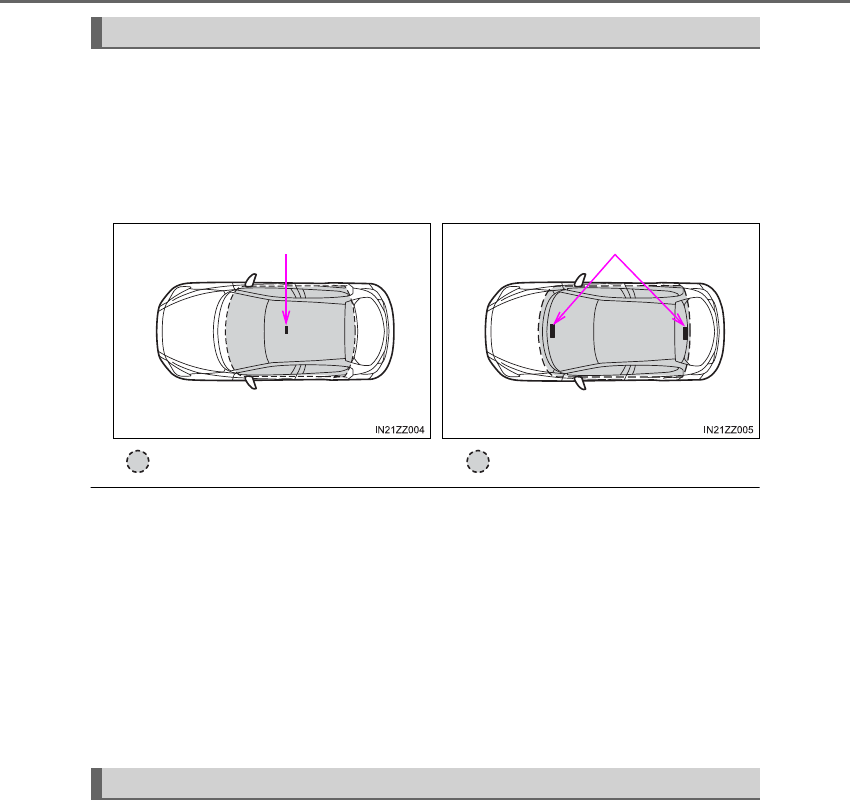 IN21ZZ004

IN21ZZ005