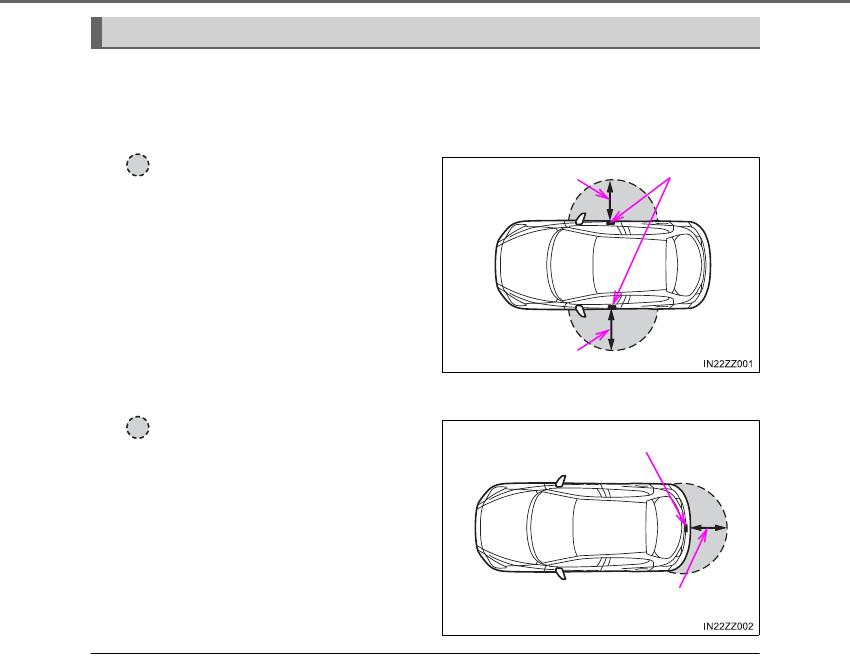 IN22ZZ001

IN22ZZ002